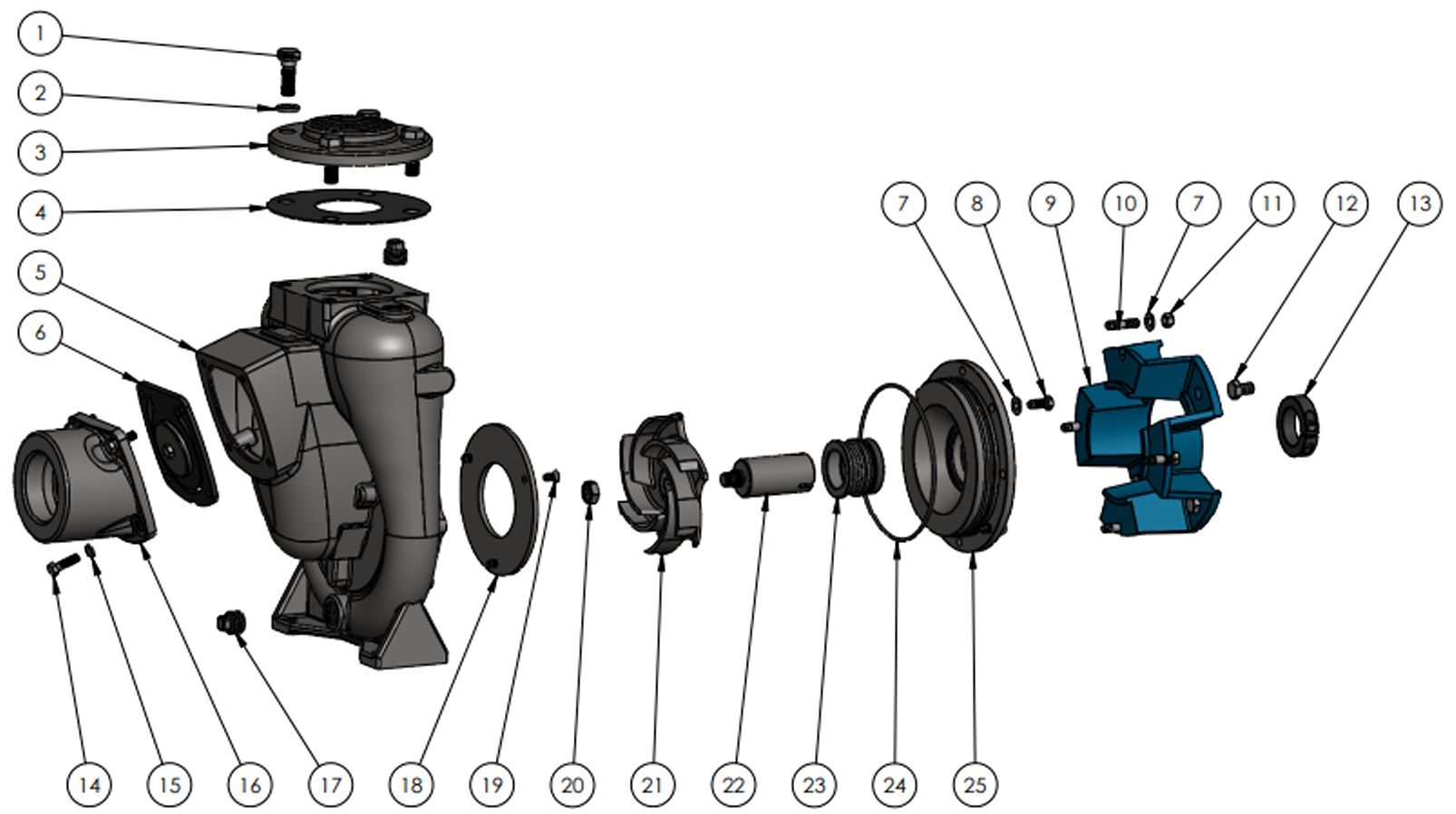 1
2
3
4
5
6
7
8
9
10
7
11
12
13
14
15
16
17
18
19
20
21
22
23
24
25