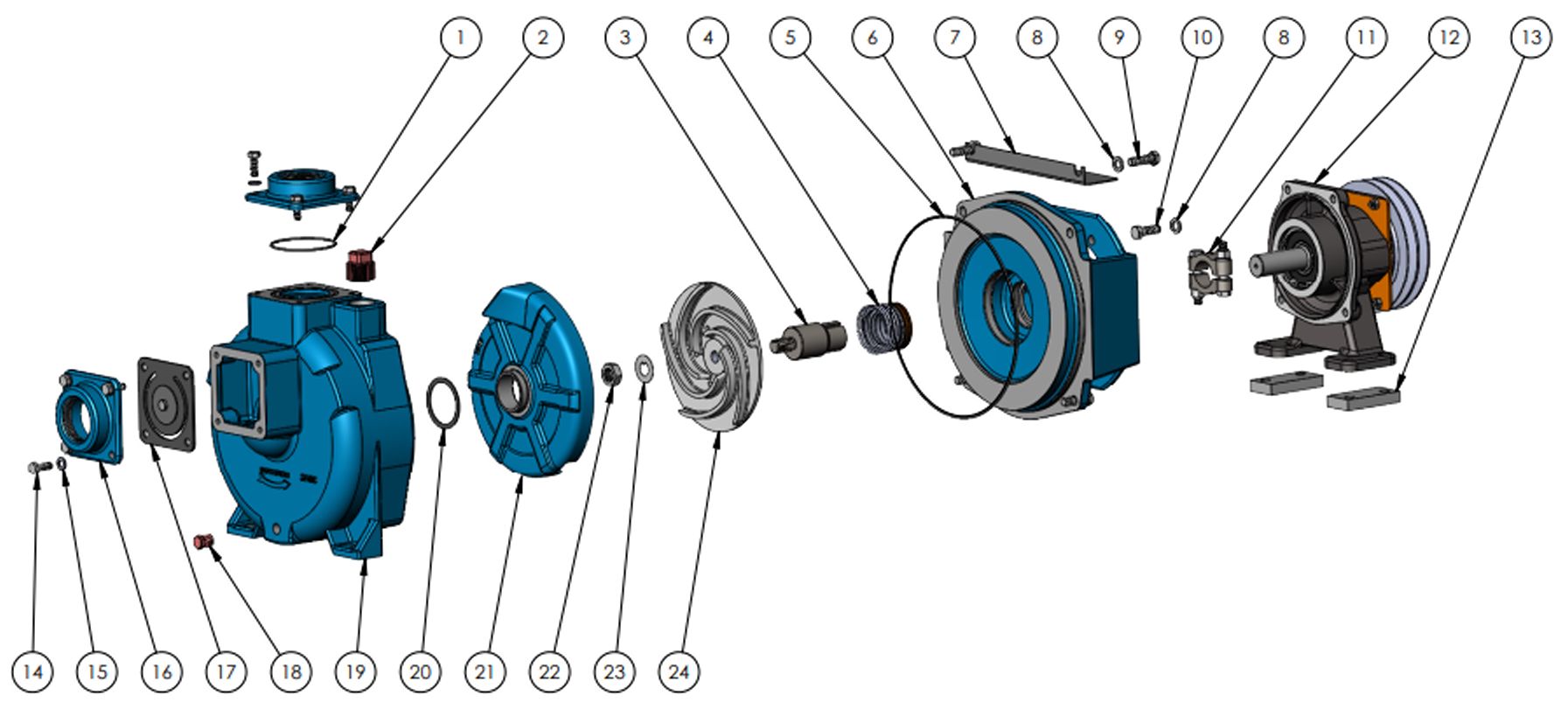 1 2 3 4 5 6 7 8 9 10 8 11 12 13

14 15 16 17 18 19 20 21 22 23 24