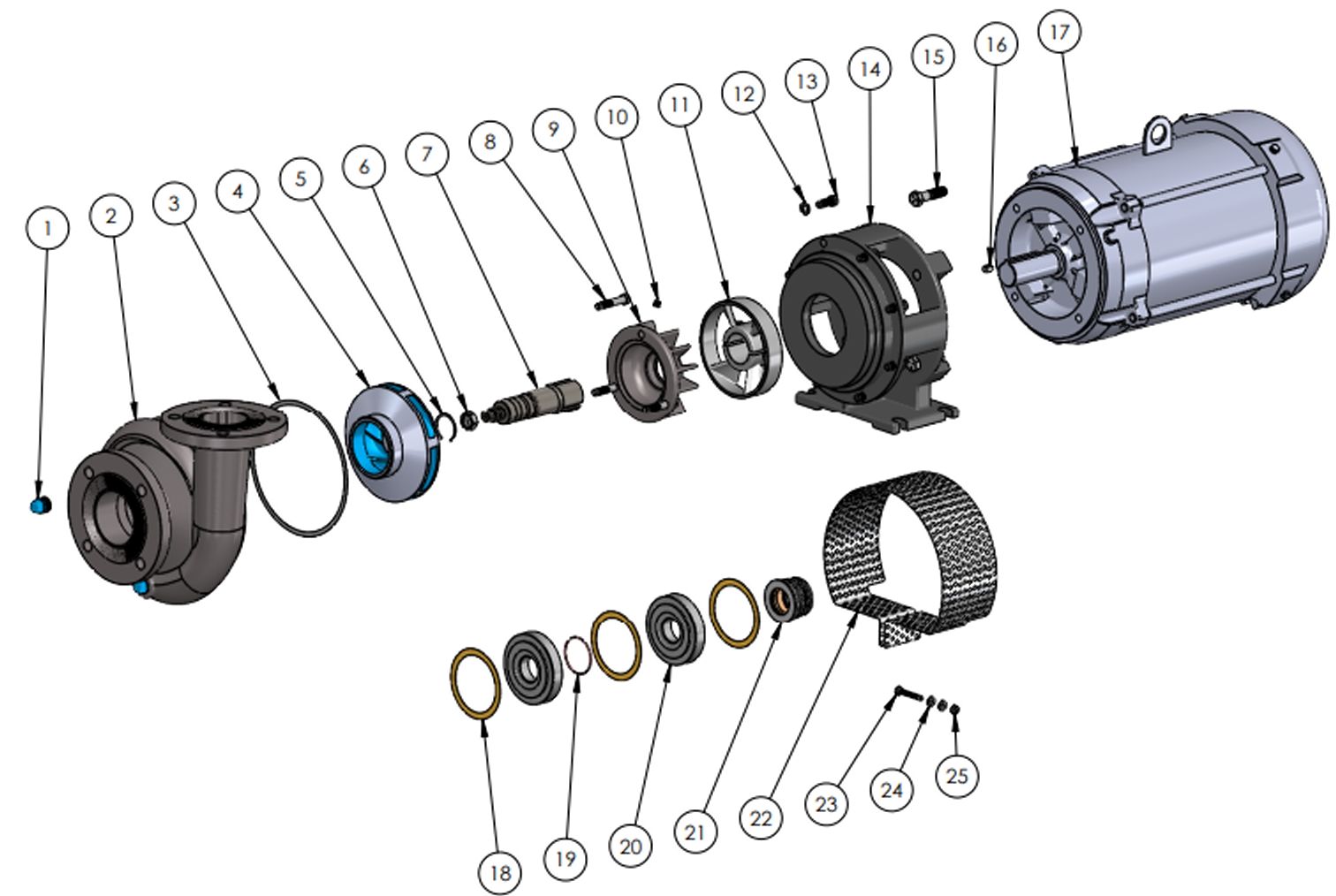 1
2
3
4
5
6
7
8
9
10
11
12
13
14
15
16
17
18
19
20
21
22
23
24
25