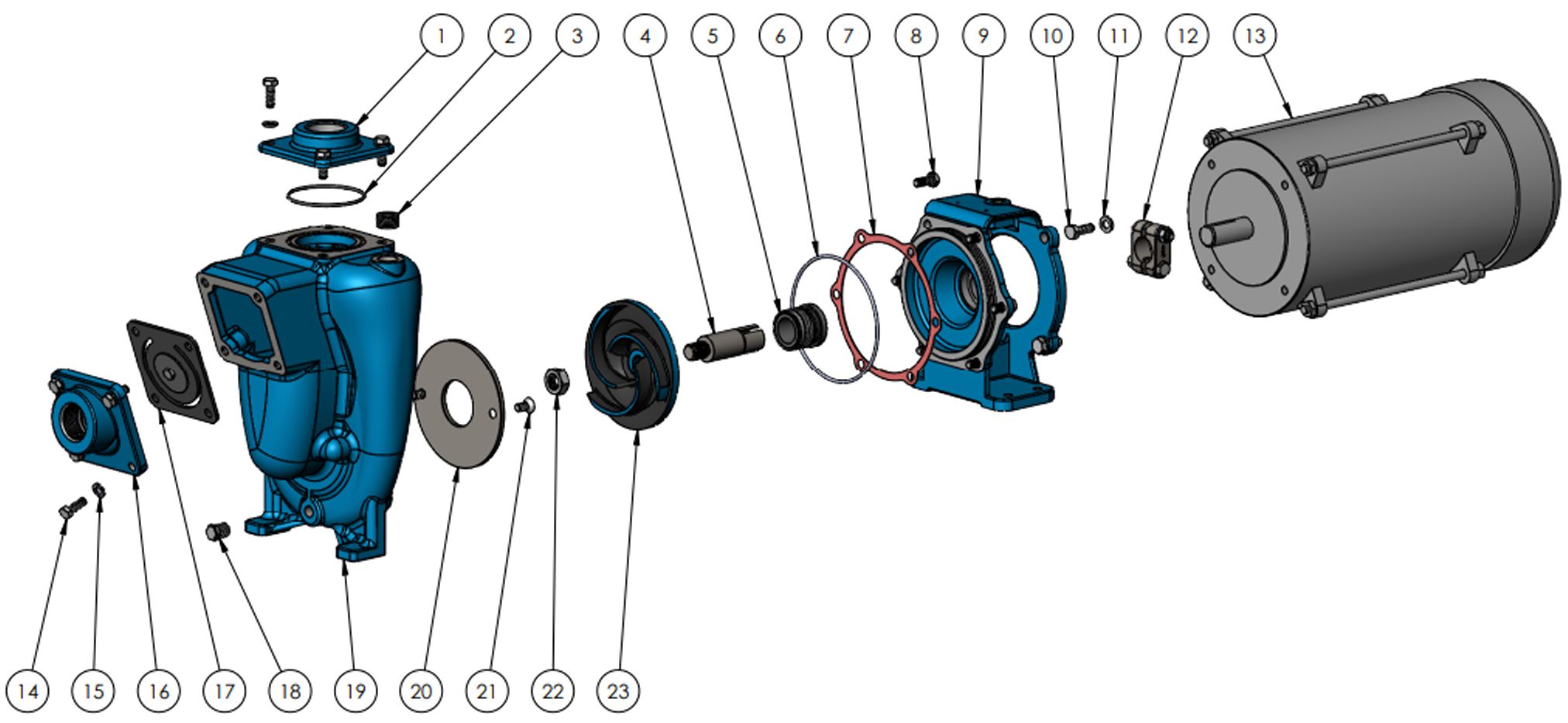 1 2 3 4 5 6 7 8 9 10 11 12 13

14 15 16 17 18 19 20 21 22 23