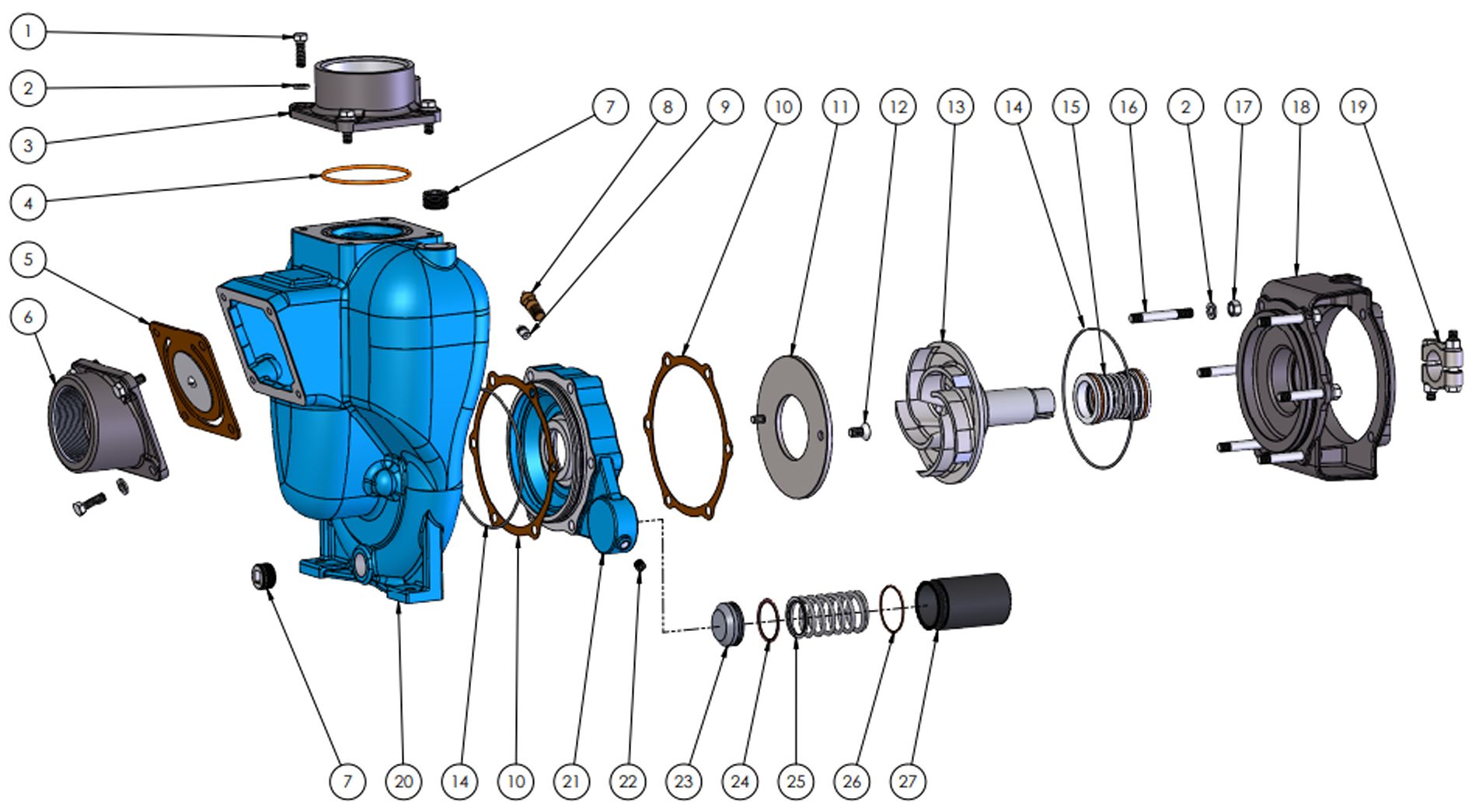 1
2
3
4
5
6
7
8
9
10
11
12
13
14
15
16
2
17
18
19
7
20
14
10
21
22
23
24
25
26
27