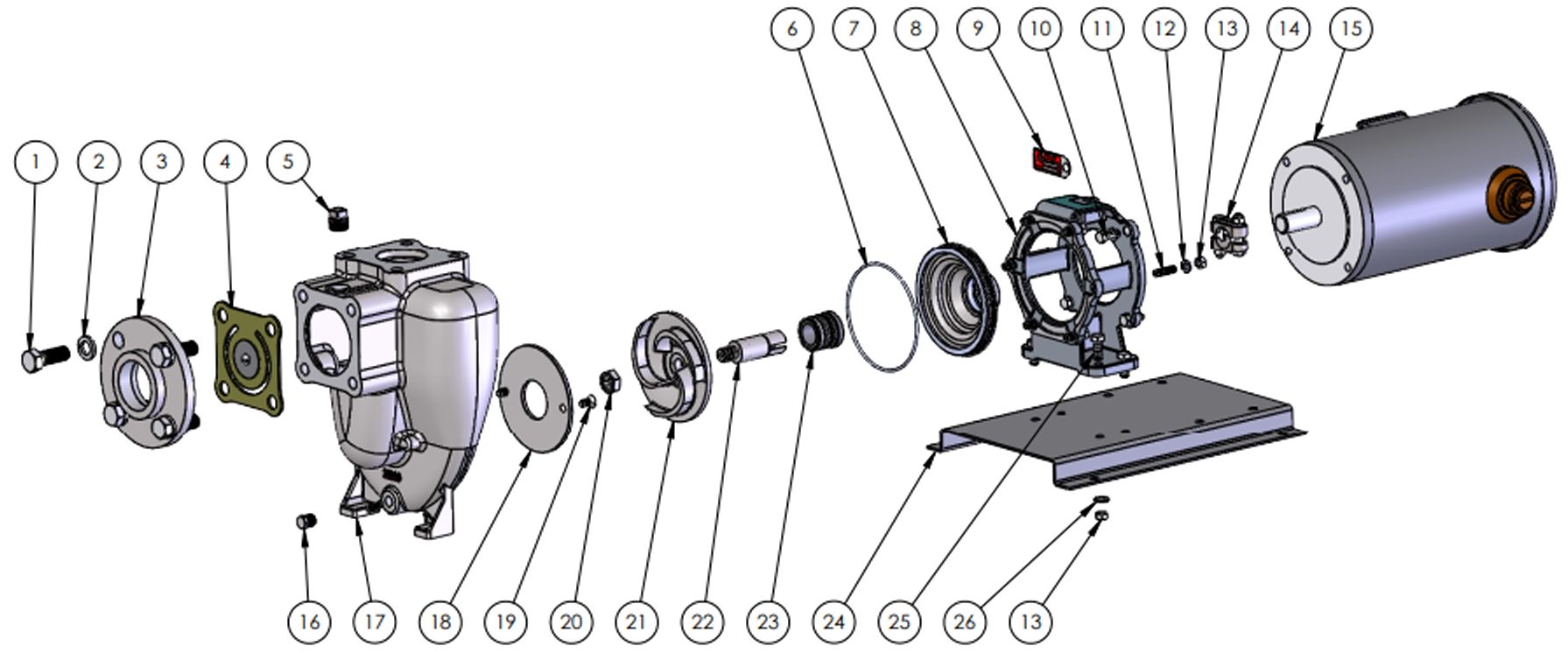 6 7 8 9 10 11 12 13 14 15

1 2 3 4 5

16 17 18 19 20 21 22 23 24 25 26 13