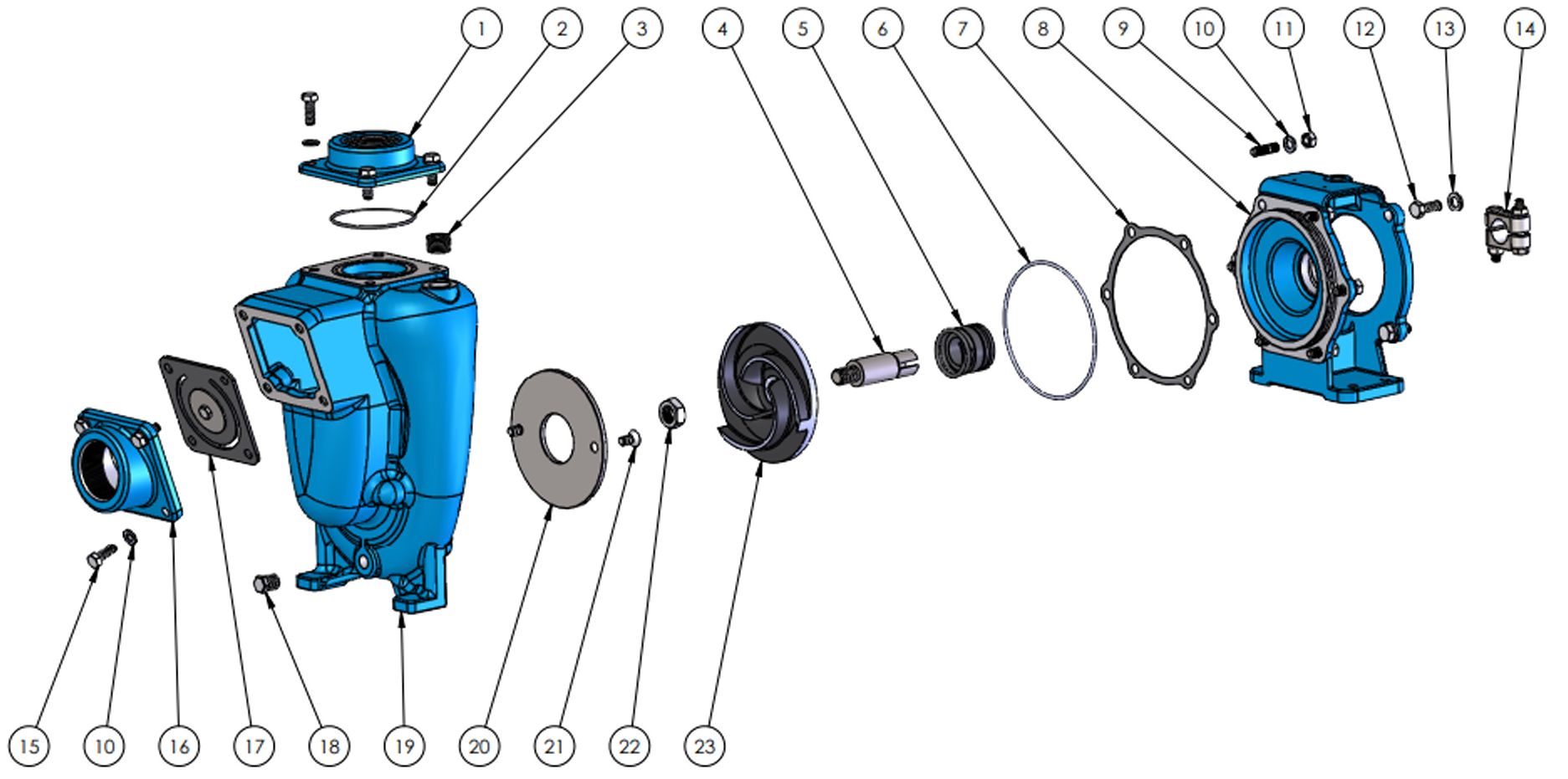 1 2 3 4 5 6 7 8 9 10 11 12 13 14

15 10 16 17 18 19 20 21 22 23