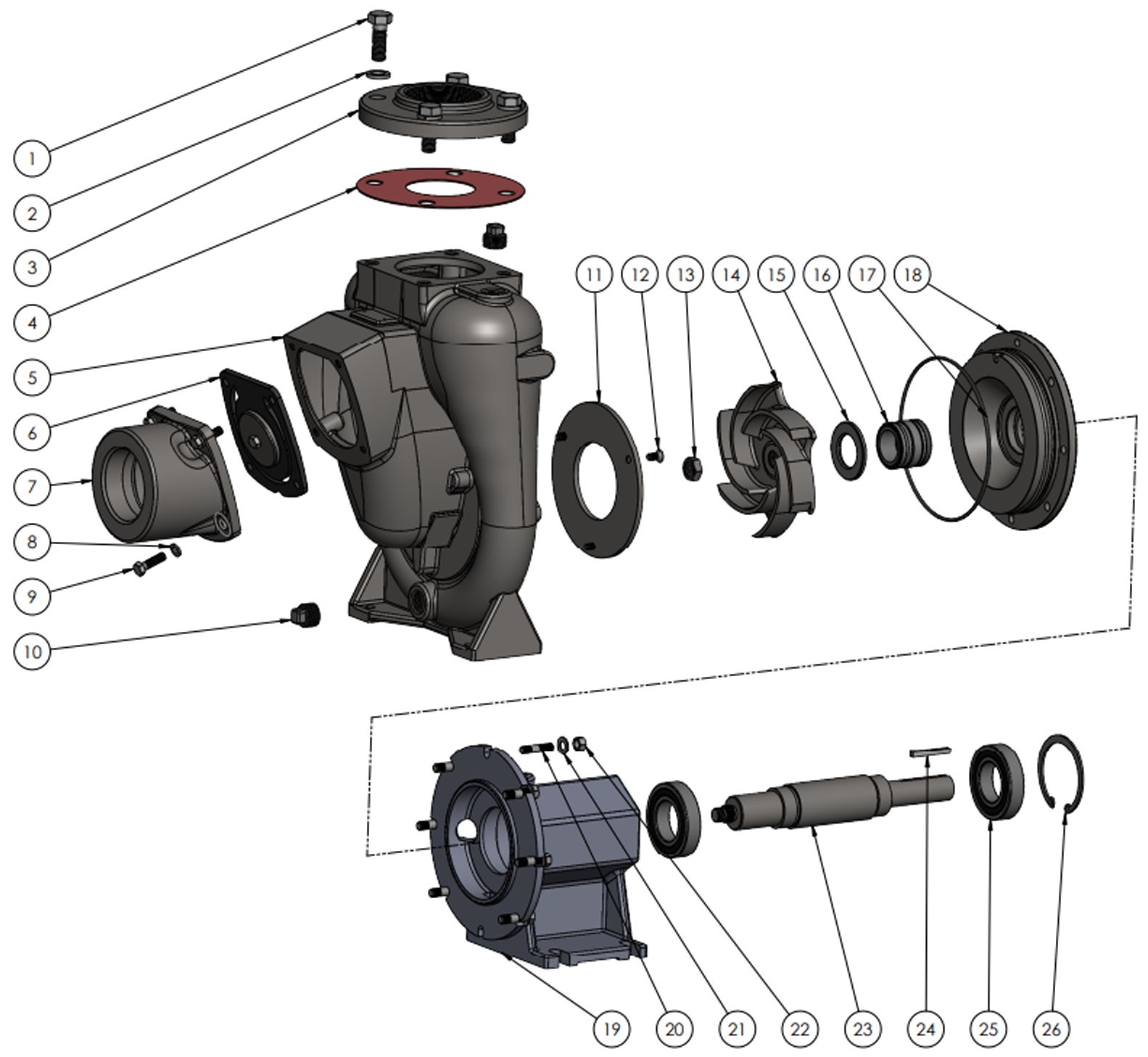 1
2
3
4
5
6
7
8
9
10
11
12
13
14
15
16
17
18
19
20
21
22
23
24
25
26