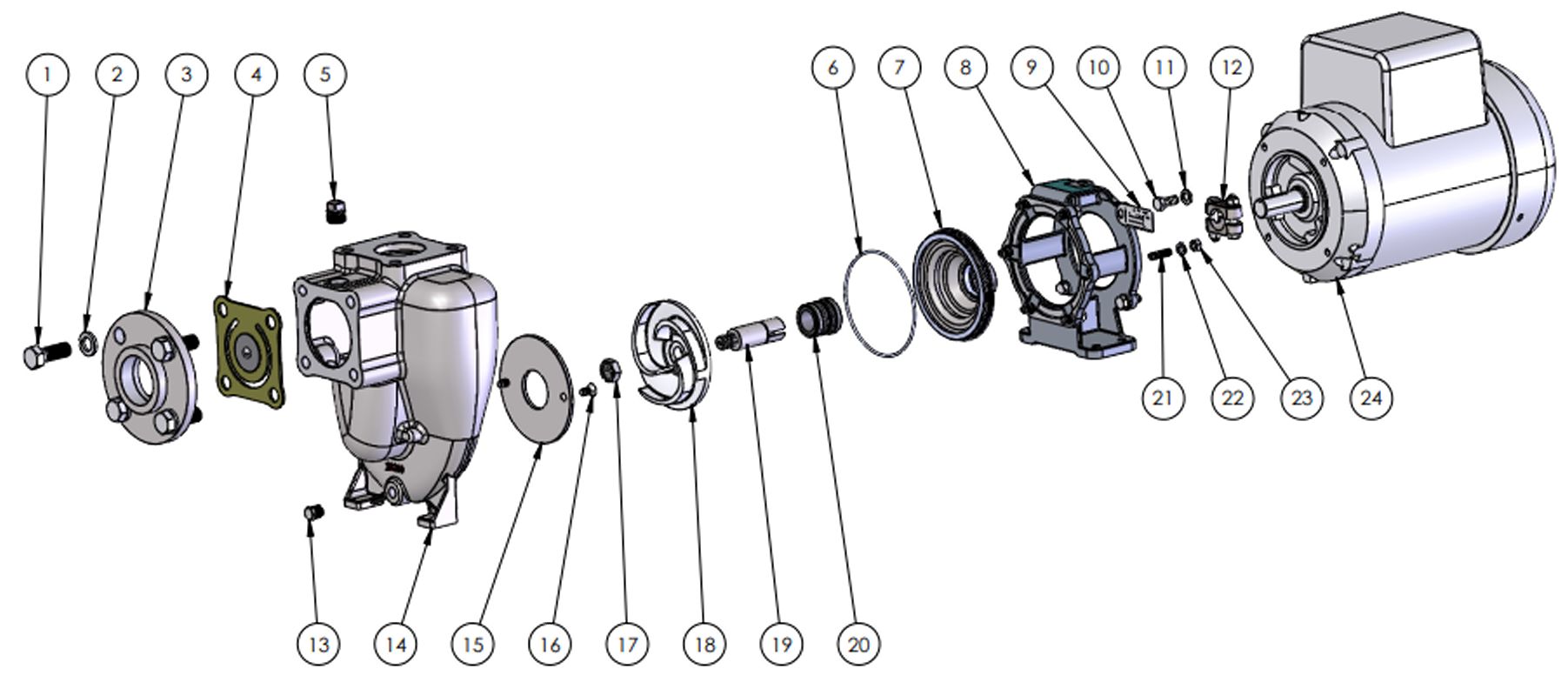 1 2 3 4 5 6 7 8 9 10 11 12

21 22 23 24

13 14 15 16 17 18 19 20