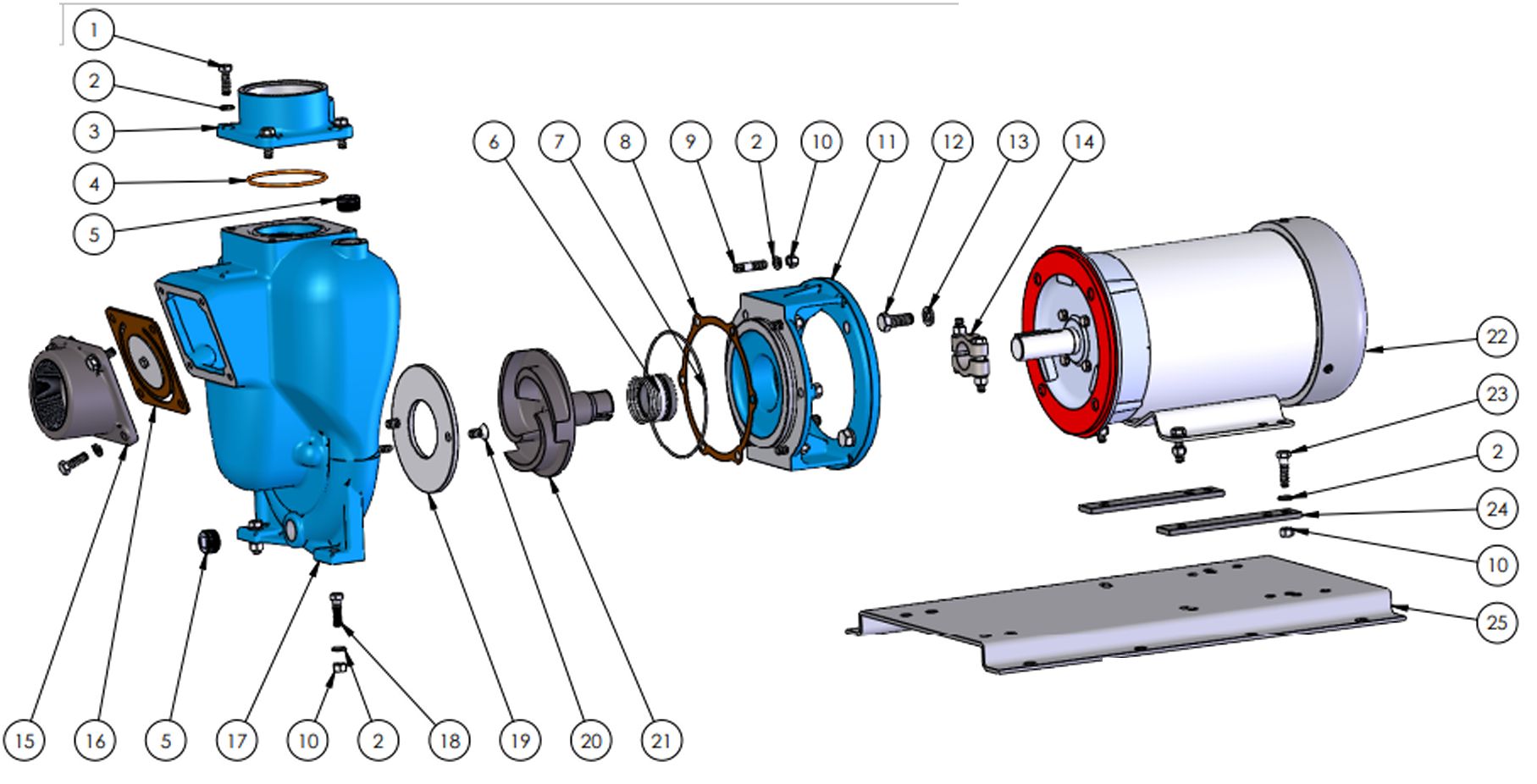 1
2
3
4
5

6 7 8 9 2 10 11 12 13 14

22
23
2
24
10
25

15 16 5 17 10 2 18 19 20 21