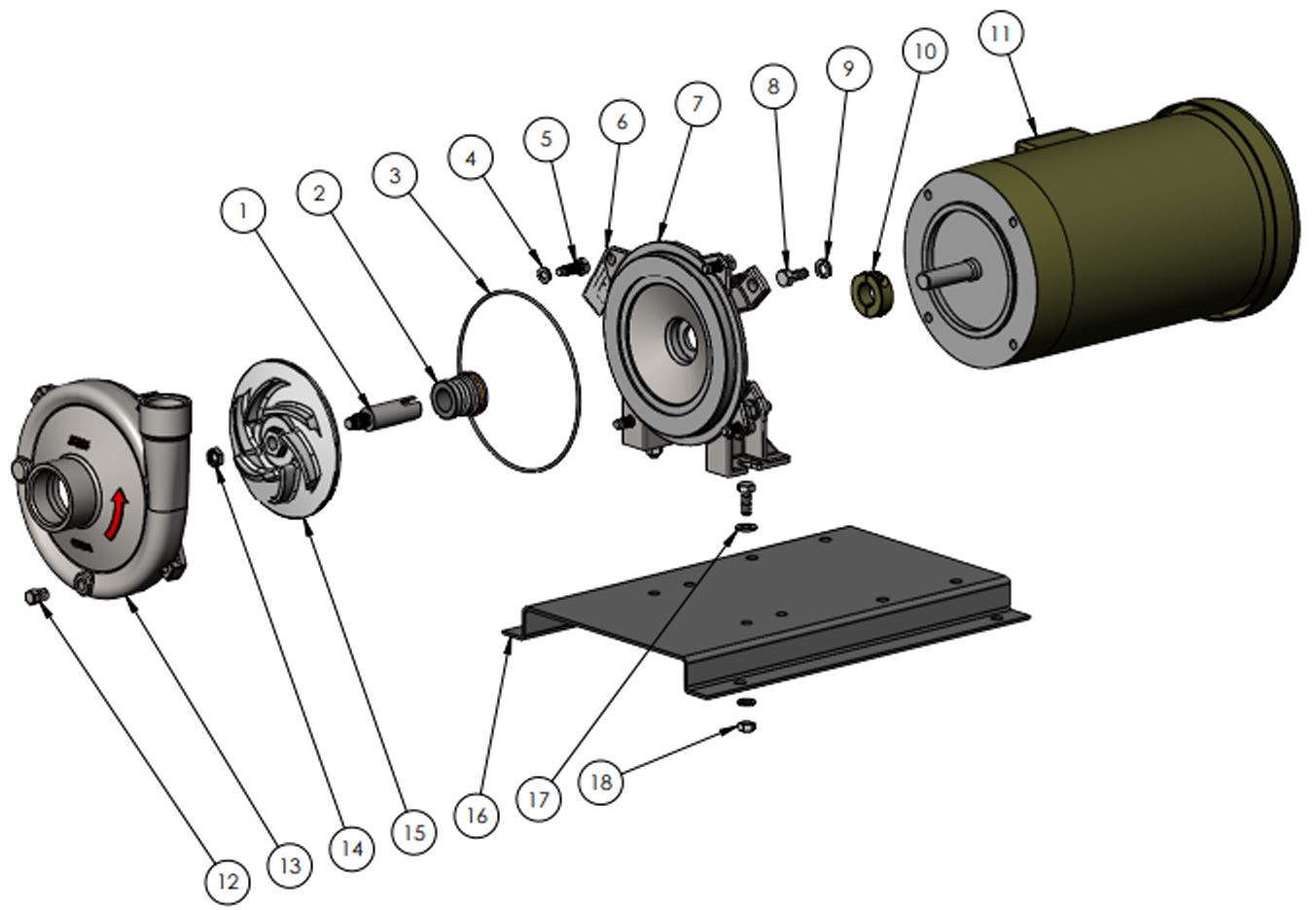 1
2
3
4
5
6
7
8
9
10
11
12
13
14
15
16
17
18