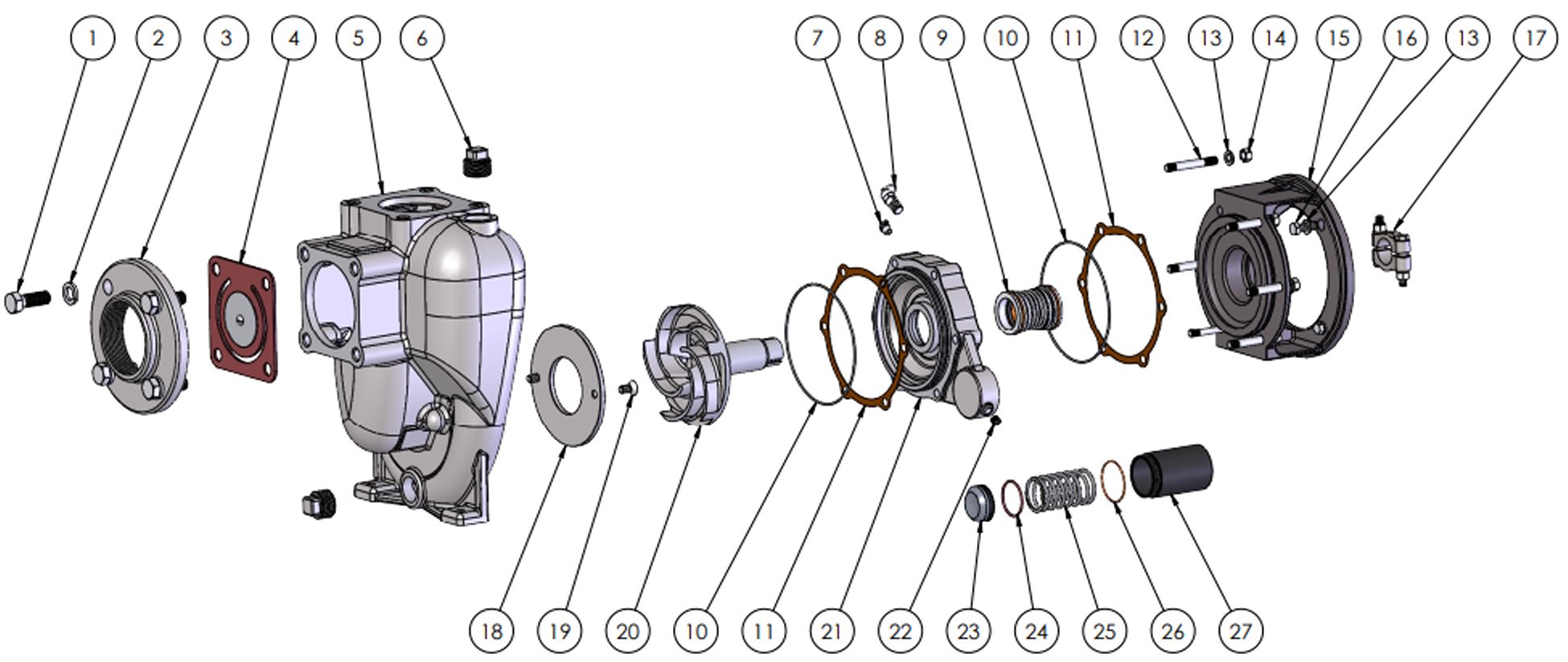 1 2 3 4 5 6 7 8 9 10 11 12 13 14 15 16 13 17

18 19 20 10 11 21 22 23 24 25 26 27