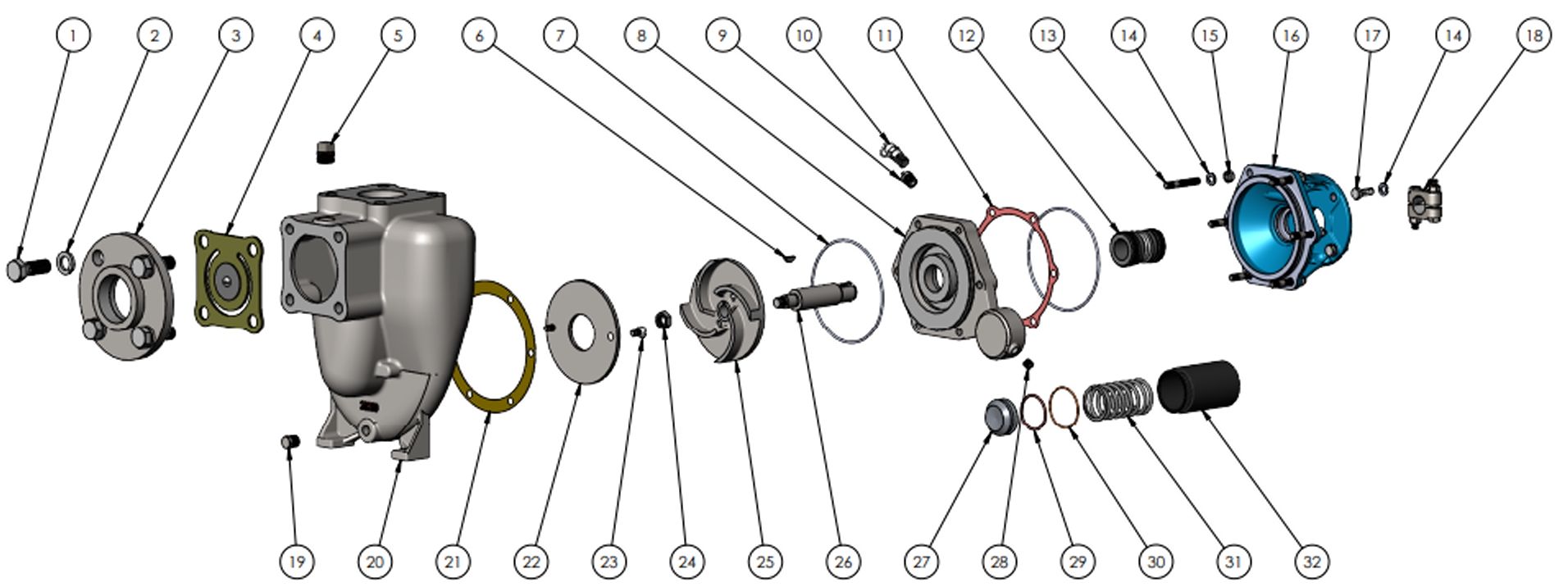 1 2 3 4 5 6 7 8 9 10 11 12 13 14 15 16 17 14 18

19 20 21 22 23 24 25 26 27 28 29 30 31 32