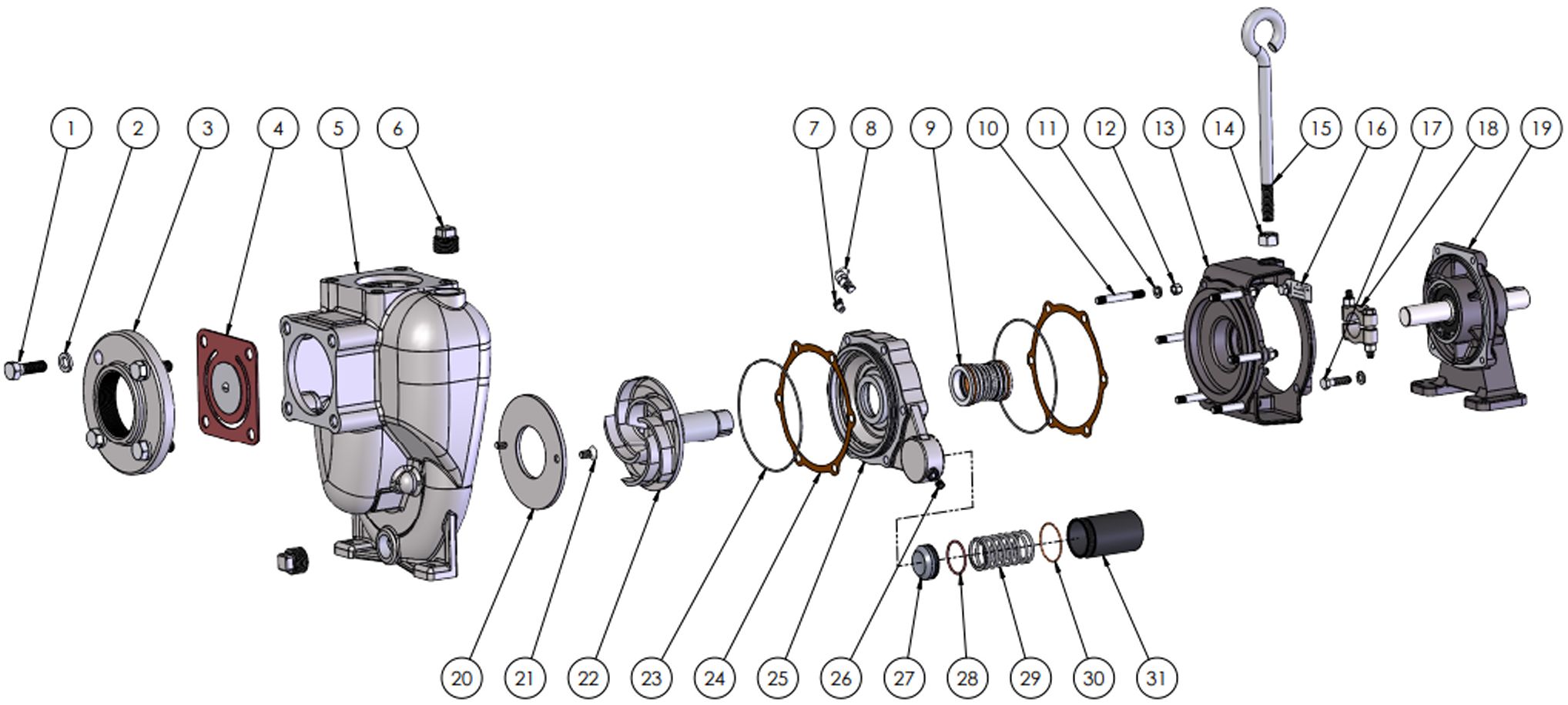 1 2 3 4 5 6 7 8 9 10 11 12 13 14 15 16 17 18 19

20 21 22 23 24 25 26 27 28 29 30 31