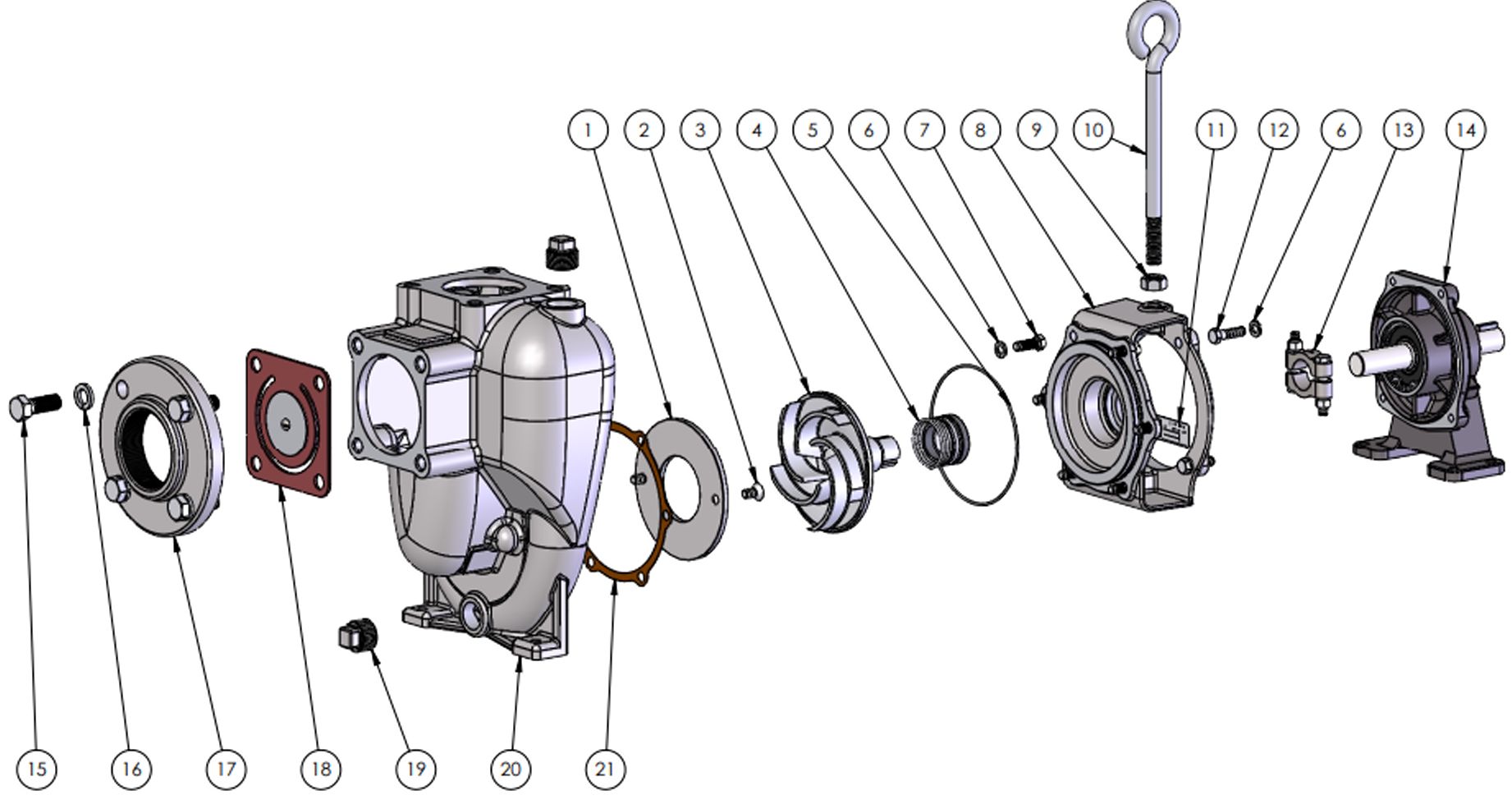 1 2 3 4 5 6 7 8 9 10 11 12 6 13 14

15 16 17 18 19 20 21