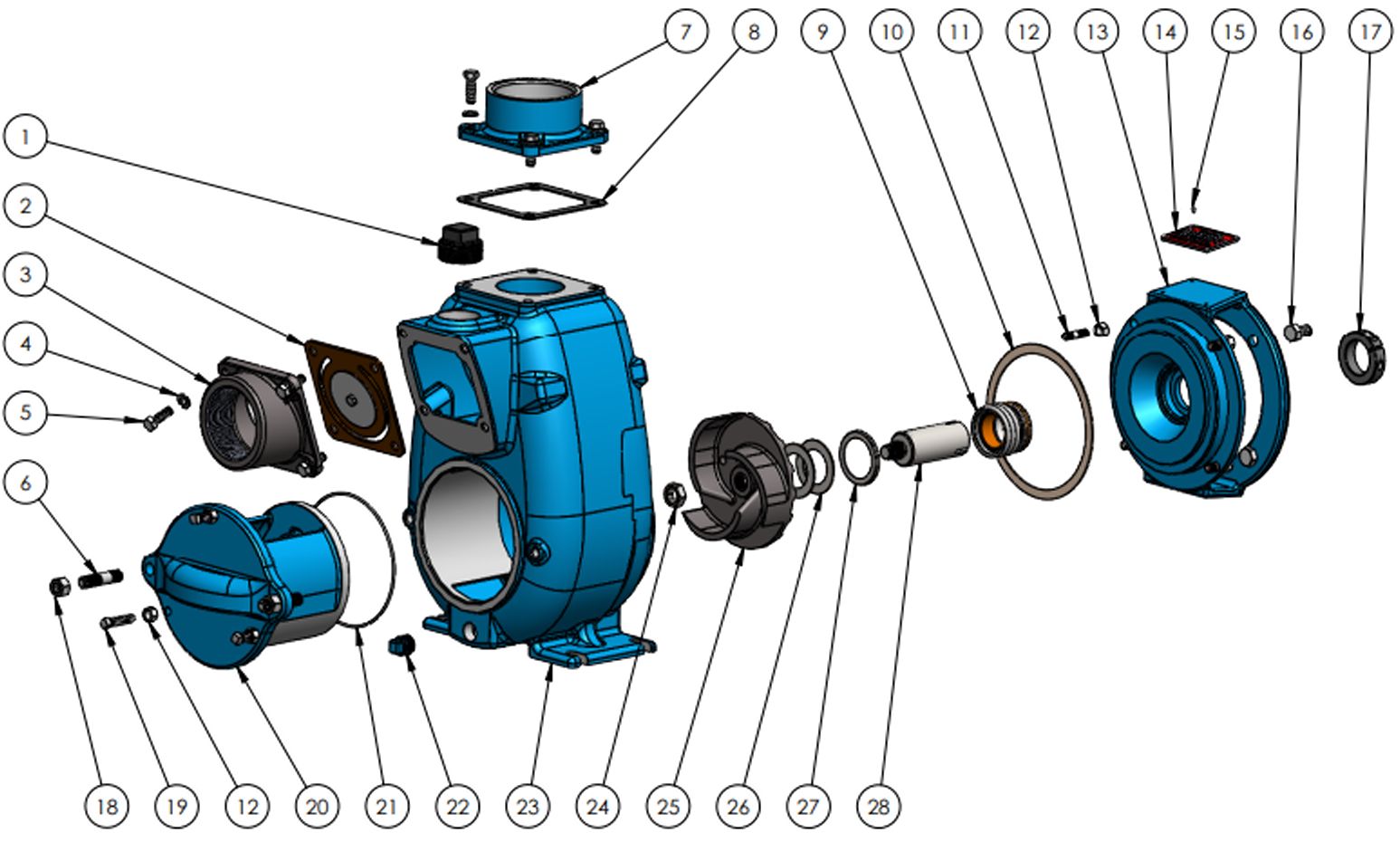 7
8
9
10
11
12
13
14
15
16
17
1
2
3
4
5
6
18
19
12
20
21
22
23
24
25
26
27
28