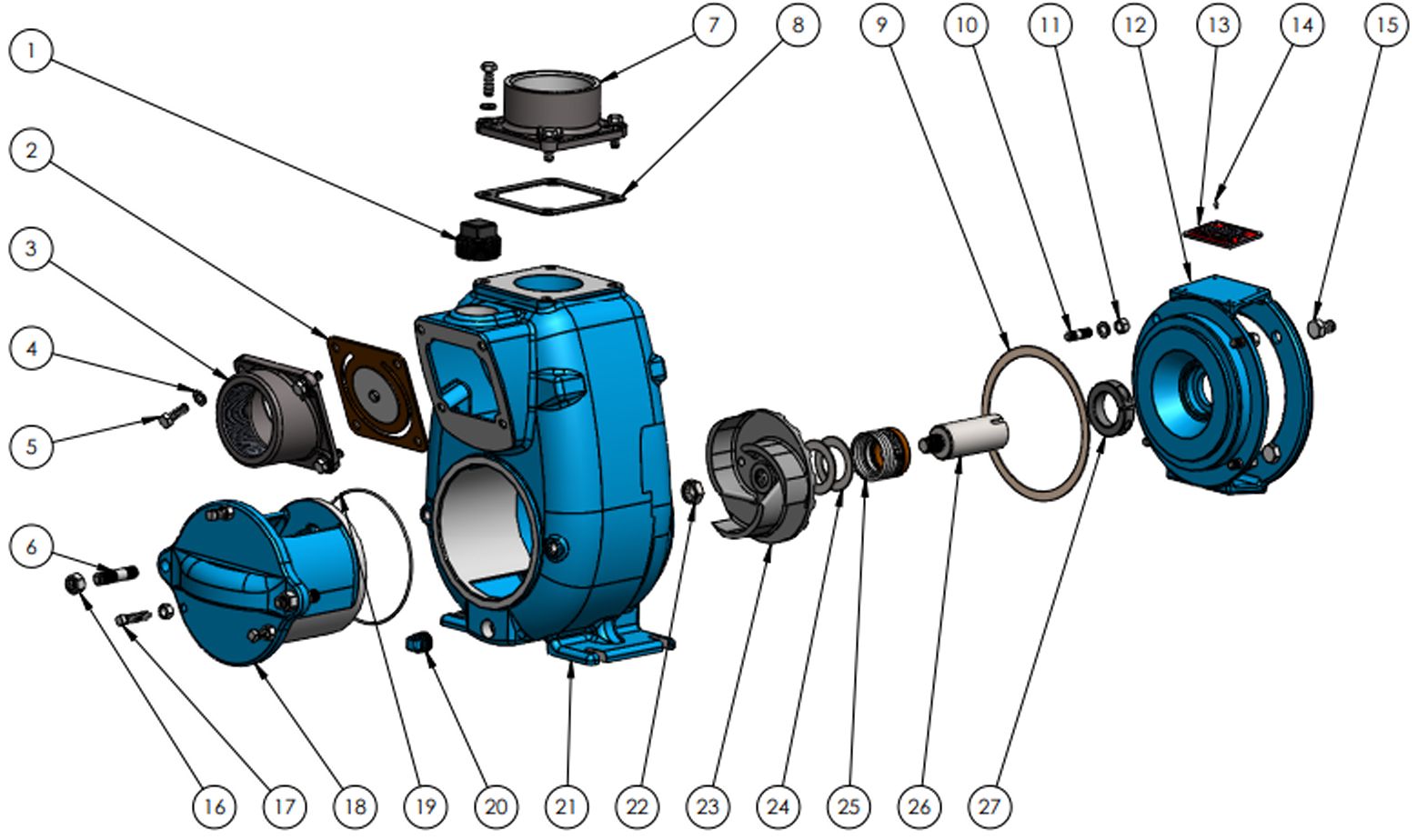 1
2
3
4
5
6
7
8
9
10
11
12
13
14
15
16
17
18
19
20
21
22
23
24
25
26
27