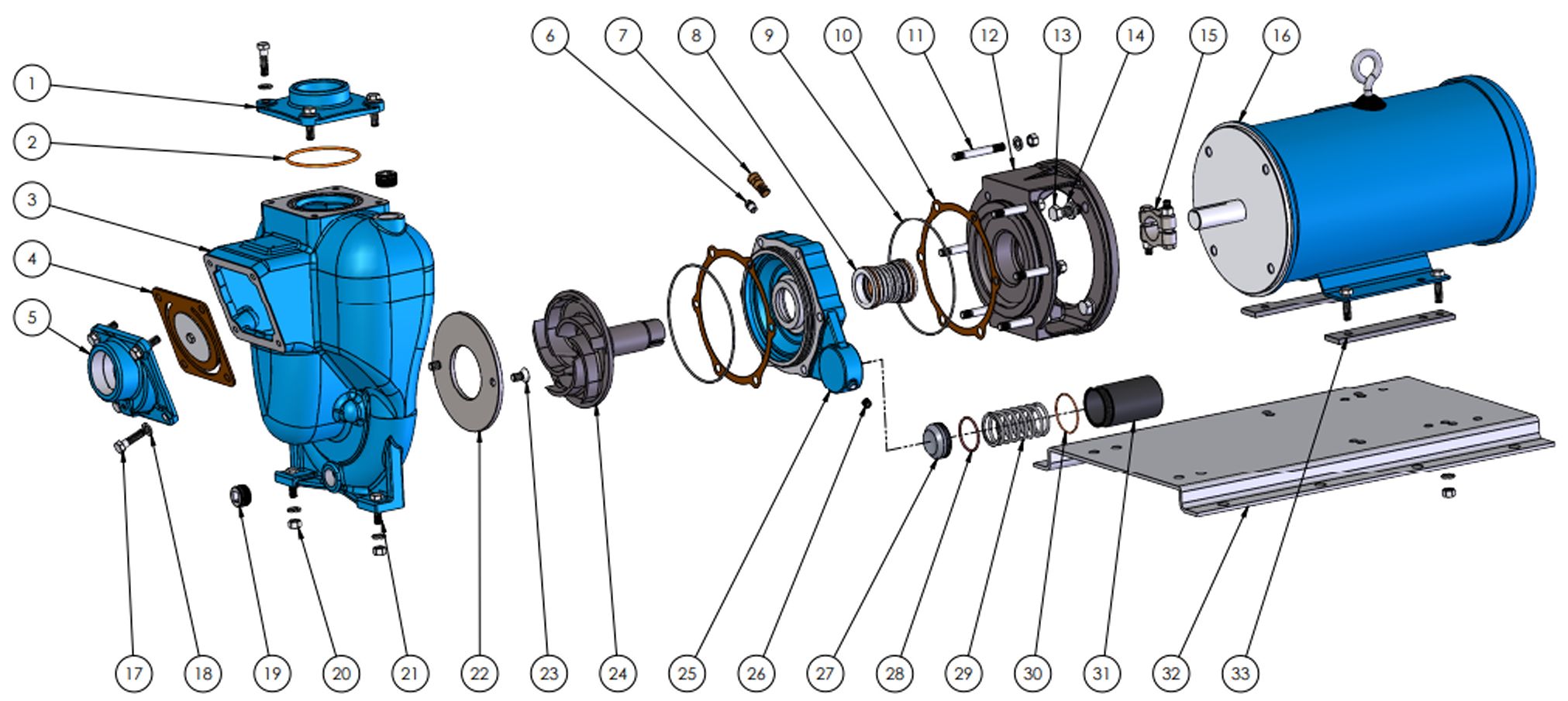 1
2
3
4
5
6
7
8
9
10
11
12
13
14
15
16
17
18
19
20
21
22
23
24
25
26
27
28
29
30
31
32
33