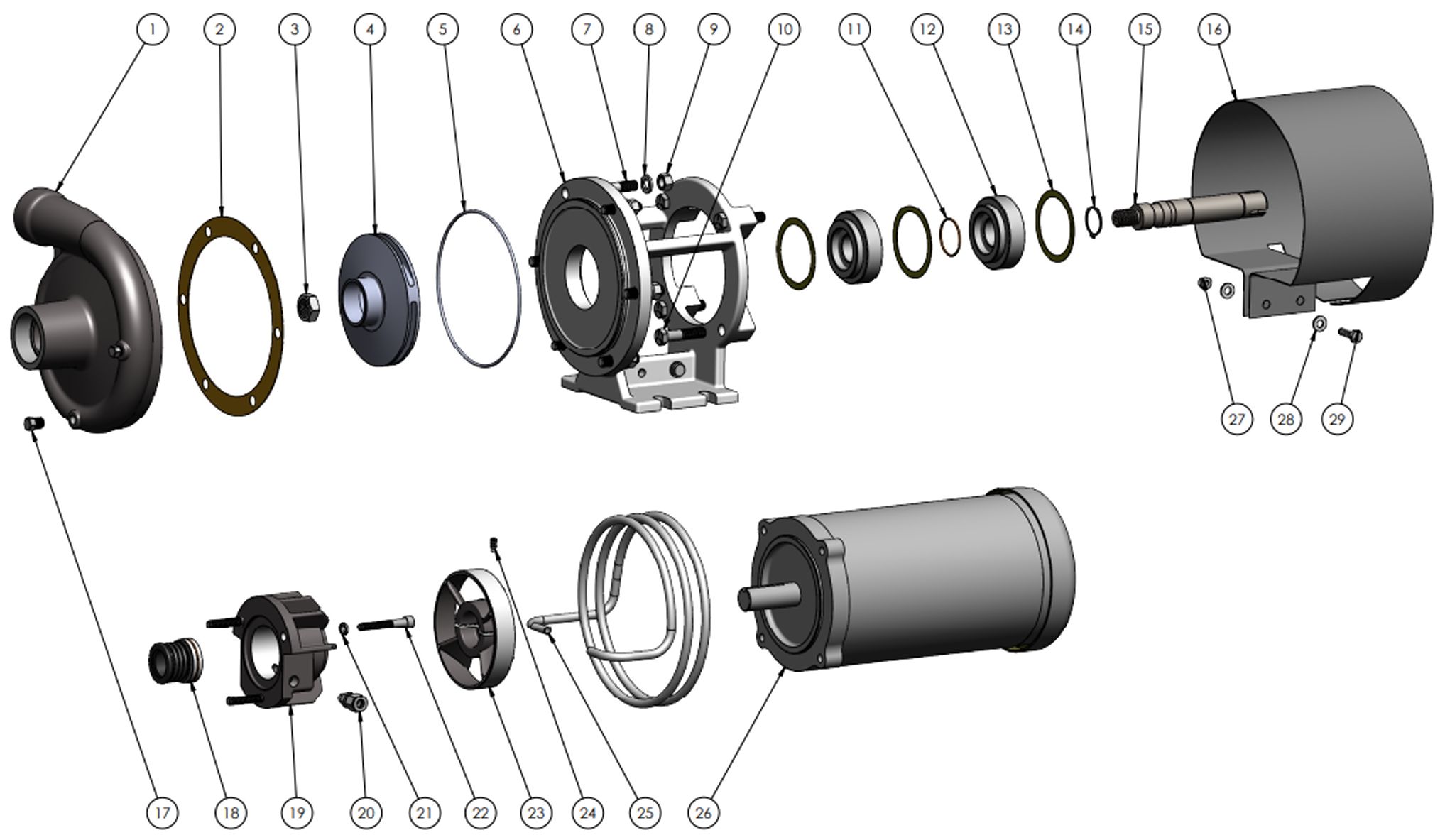 1 2 3 4 5 6 7 8 9 10 11 12 13 14 15 16

27 28 29

17 18 19 20 21 22 23 24 25 26