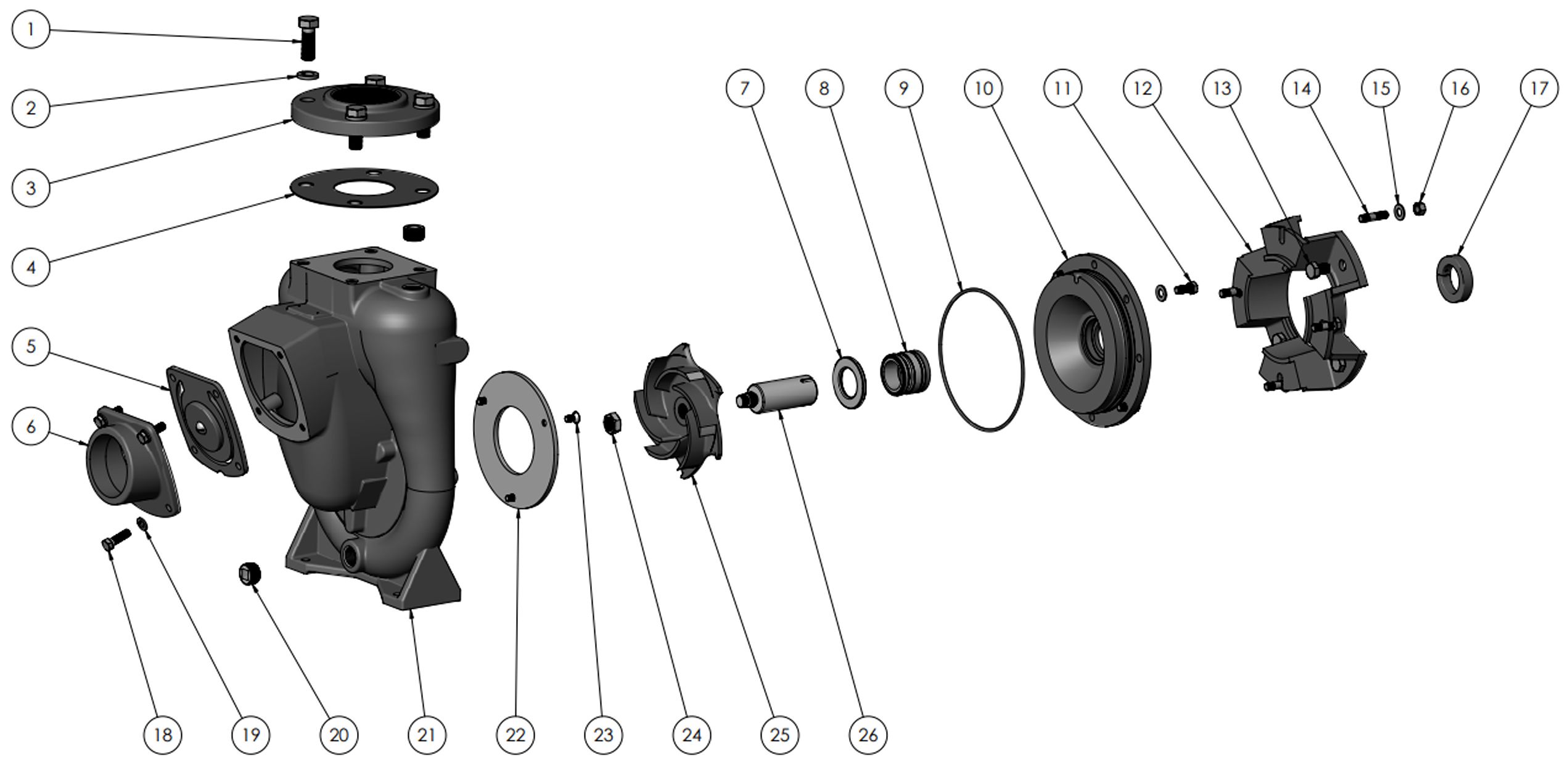 1
2
3
4
5
6
7
8
9
10
11
12
13
14
15
16
17
18
19
20
21
22
23
24
25
26