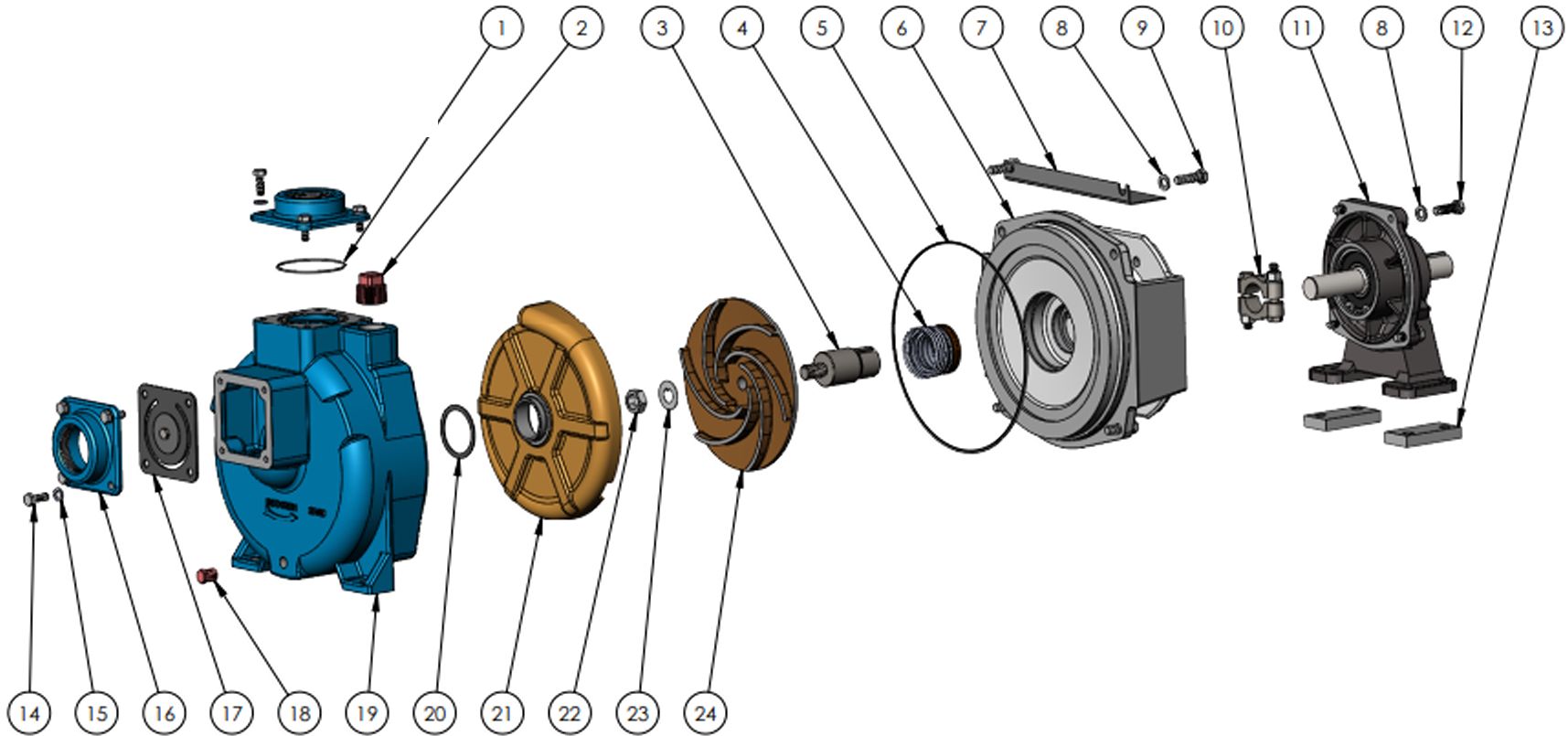 1
2
3
4
5
6
7
8
9
10
11
8
12
13

14
15
16
17
18
19
20
21
22
23
24