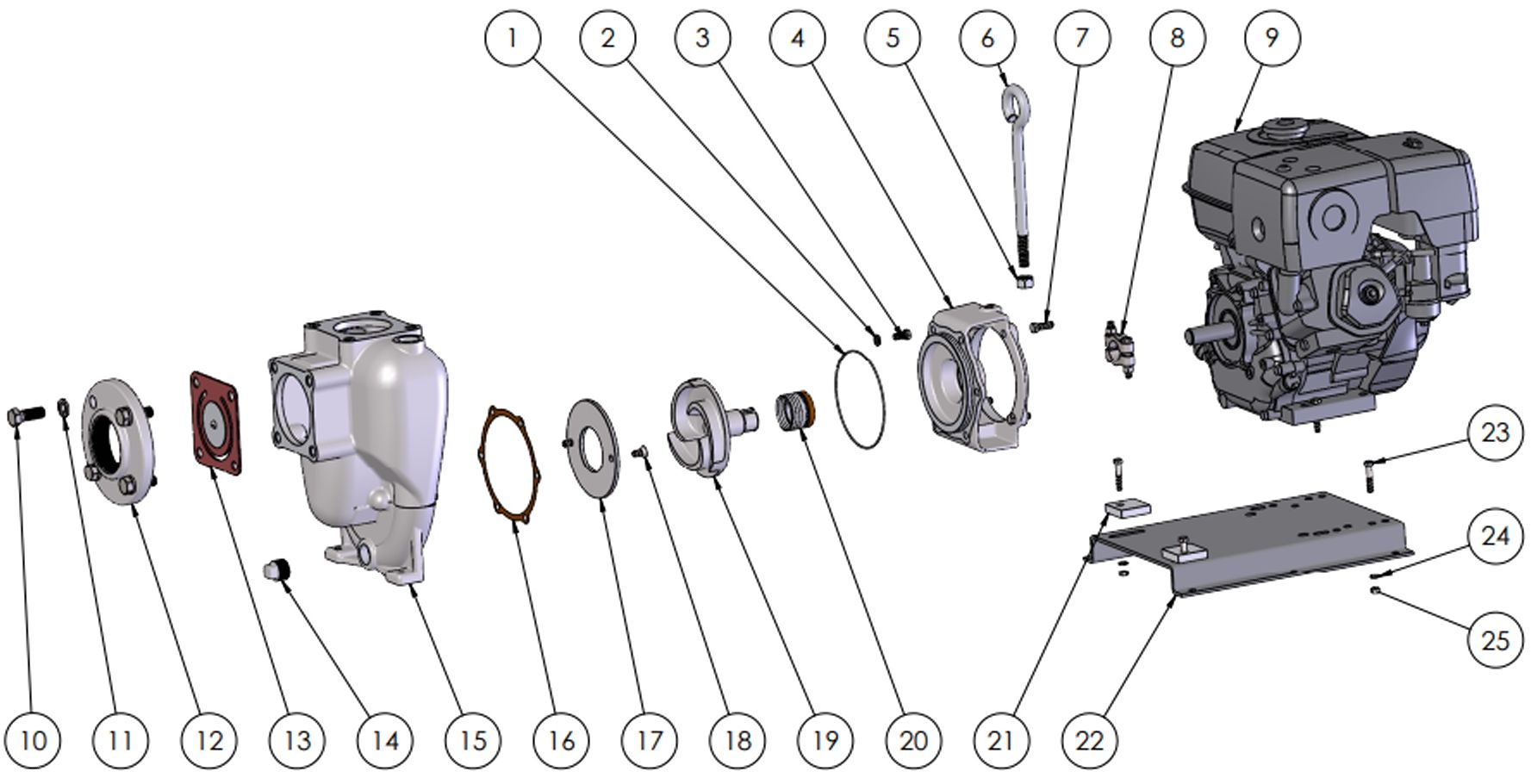 1 2 3 4 5 6 7 8 9

23

24

25

10 11 12 13 14 15 16 17 18 19 20 21 22