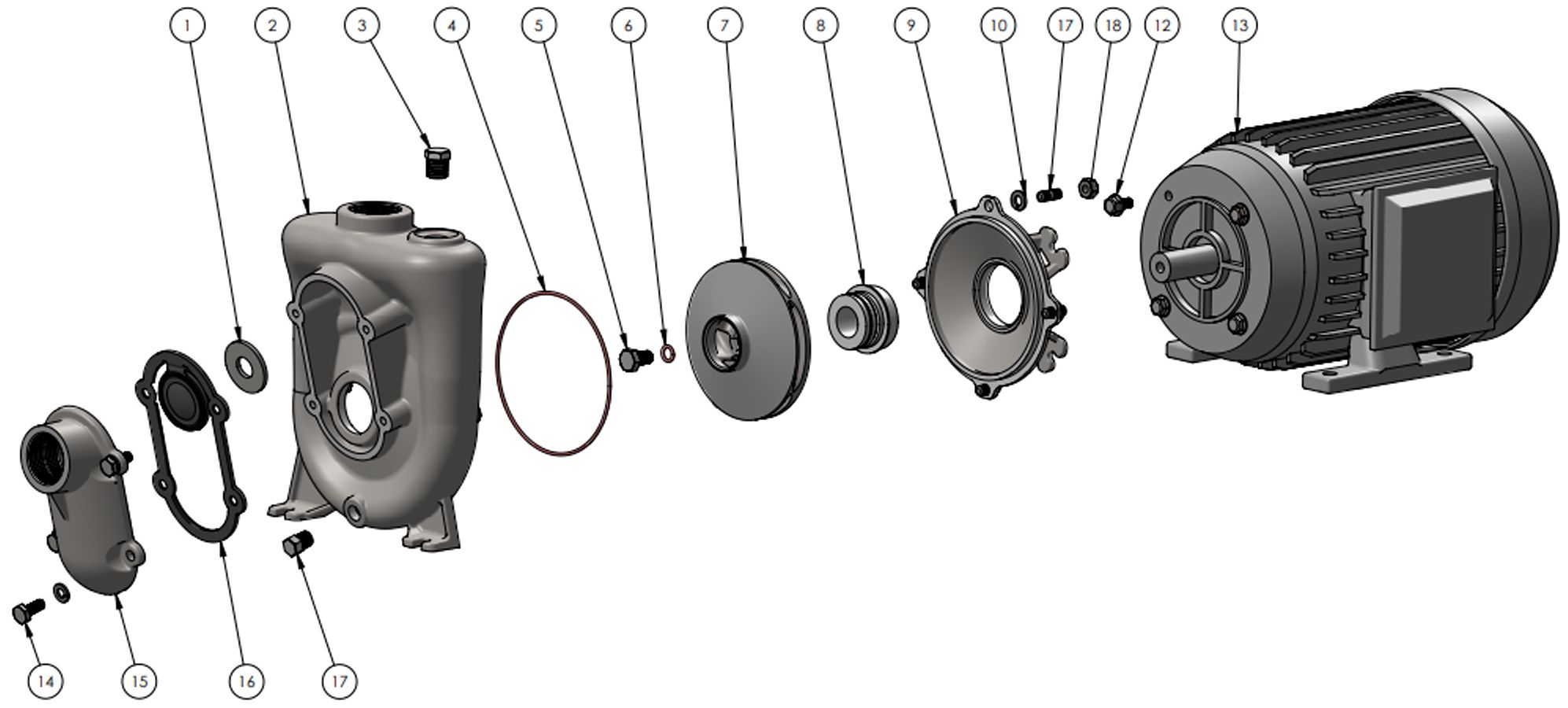 1
2
3
4
5
6
7
8
9
10
17
18
12
13
14
15
16
17