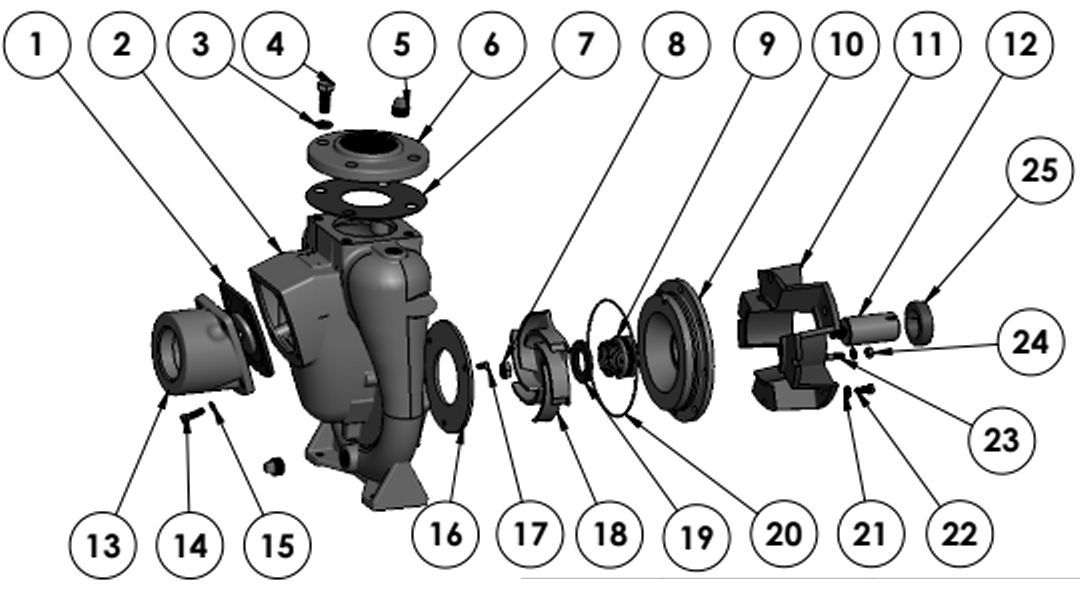 1 2 3 4 5 6 7 8 9 10 11 12
25
24
23
13 14 15 16 17 18 19 20 21 22