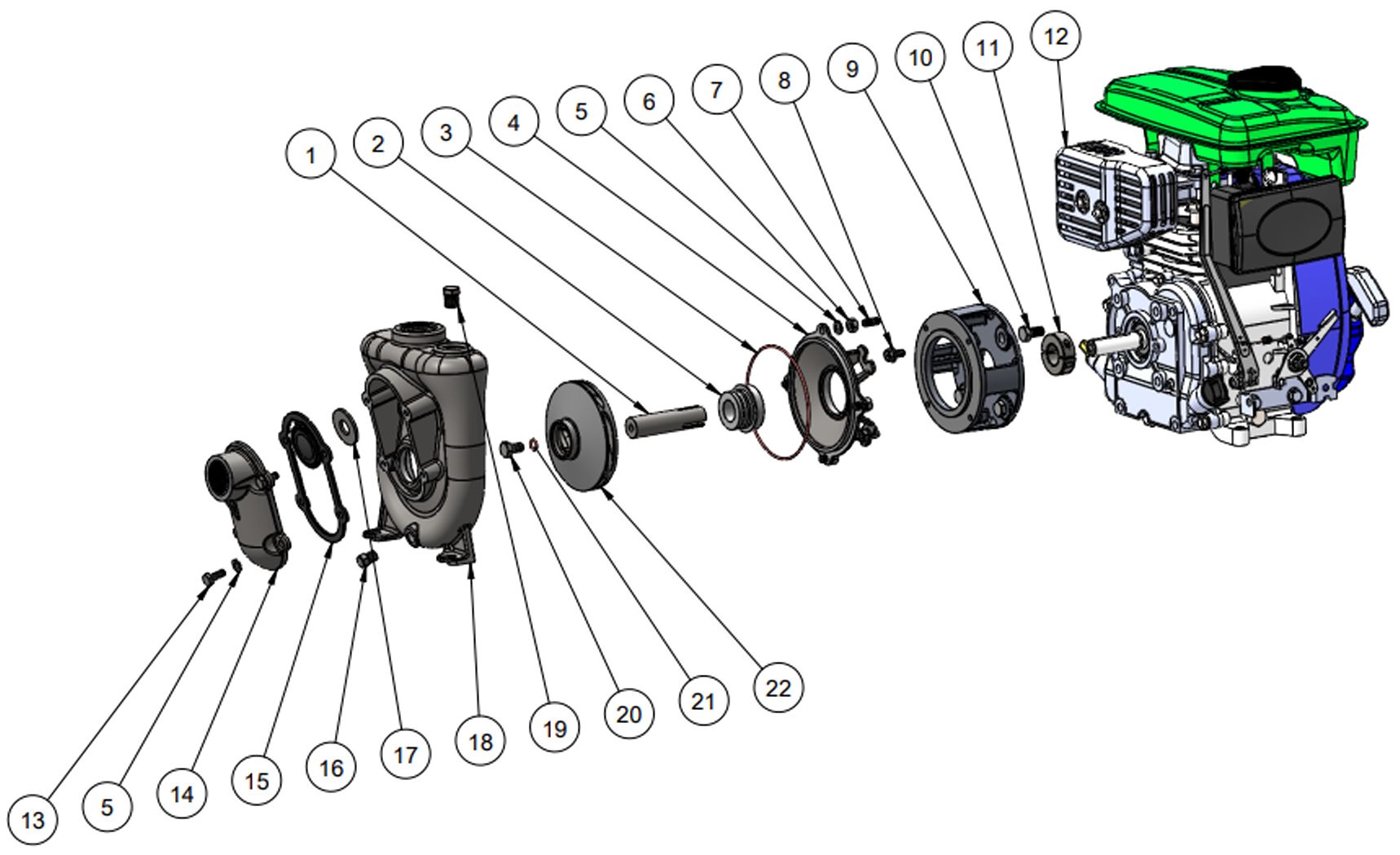 1
2
3
4
5
6
7
8
9
10
11
12
13
5
14
15
16
17
18
19
20
21
22