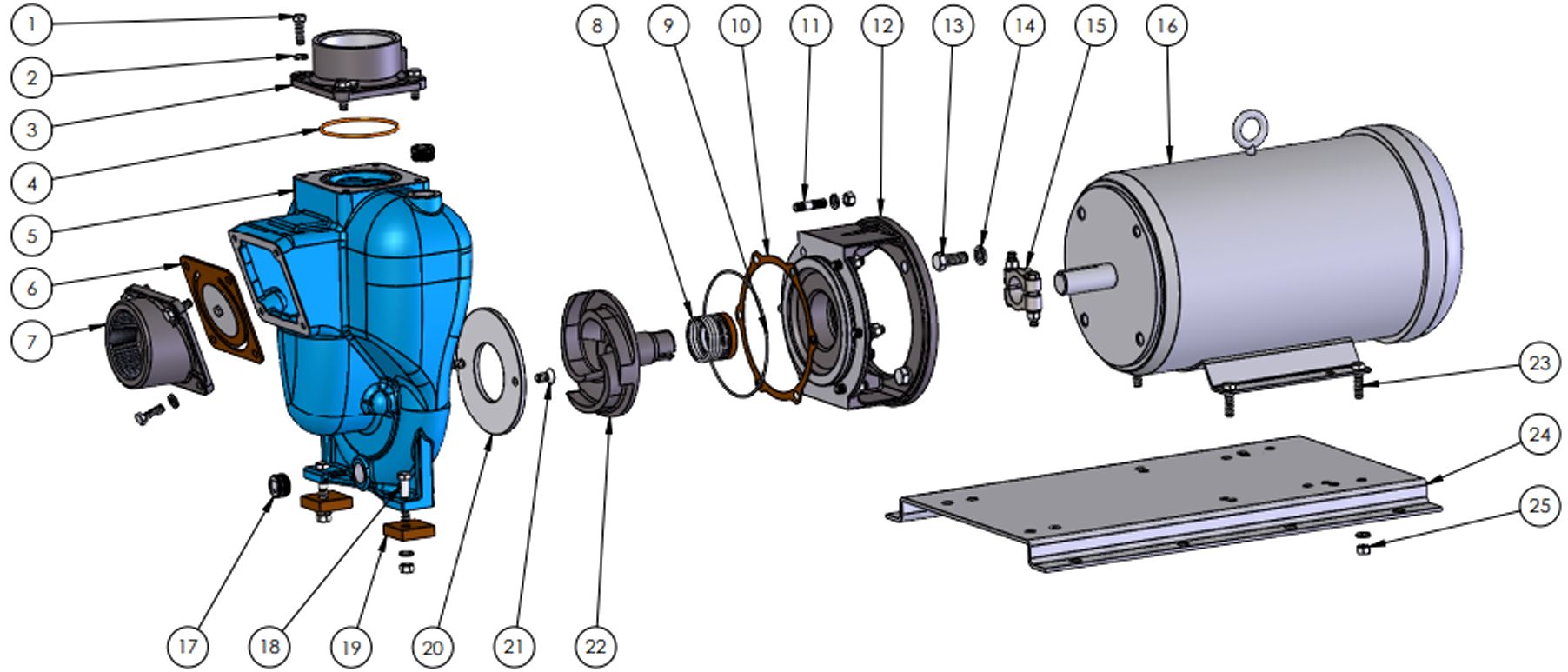 1
2
3
4
5
6
7
8
9
10
11
12
13
14
15
16
23
24
25
17
18
19
20
21
22