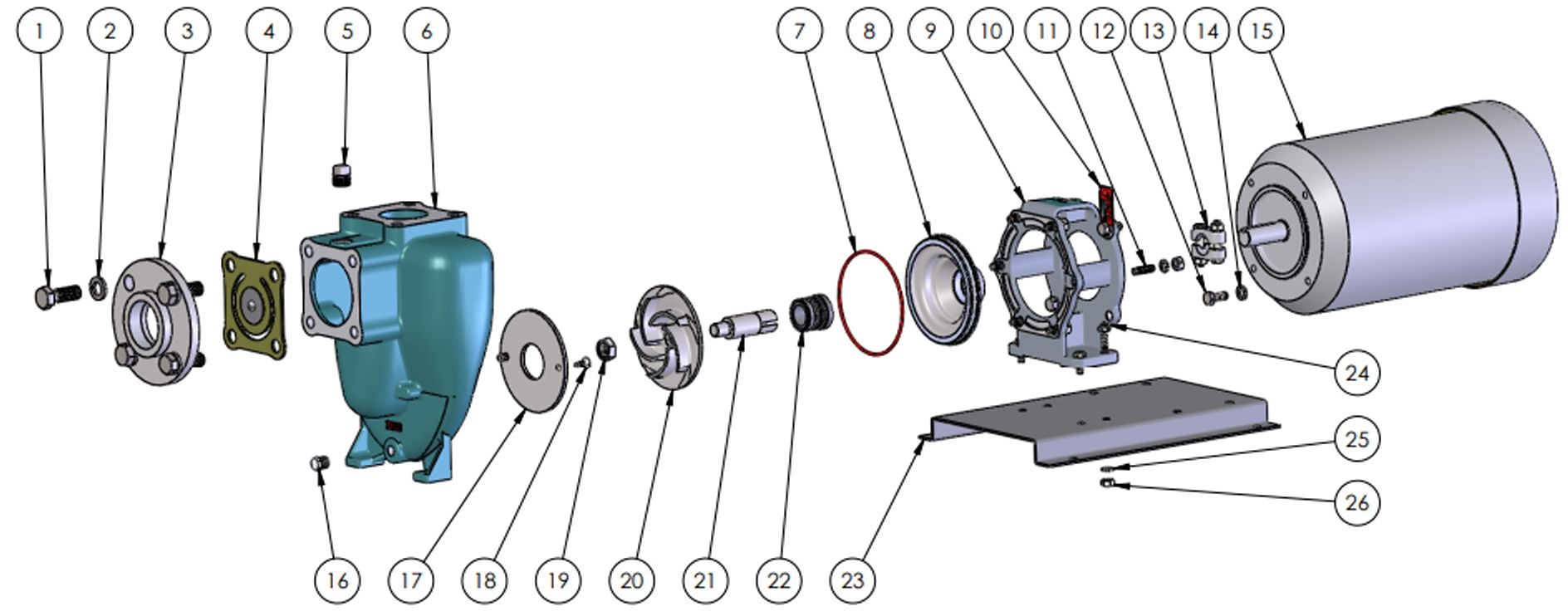 1 2 3 4 5 6 7 8 9 10 11 12 13 14 15

24

25

26

16 17 18 19 20 21 22 23