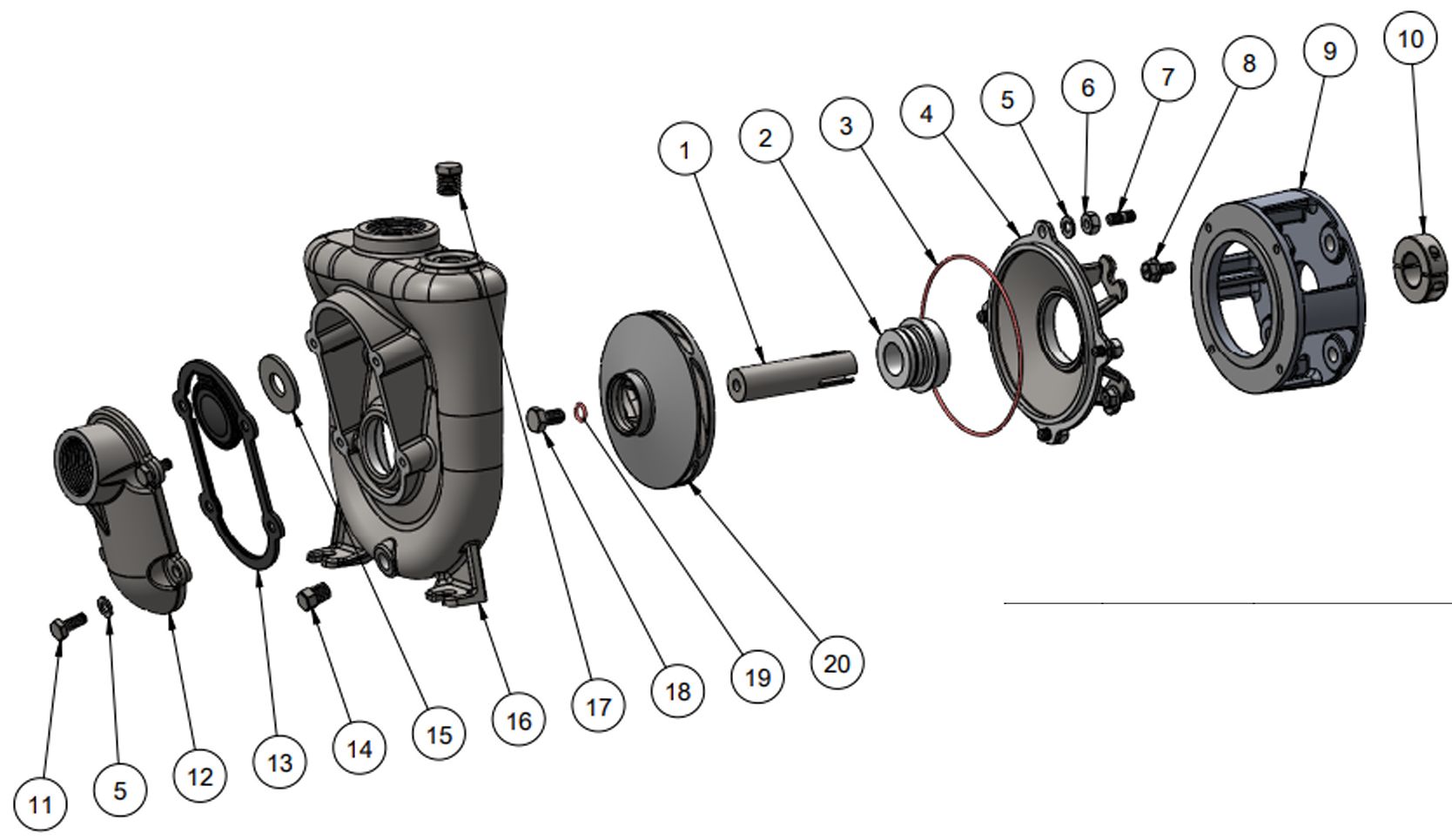 1
2
3
4
5
6
7
8
9
10
11
5
12
13
14
15
16
17
18
19
20