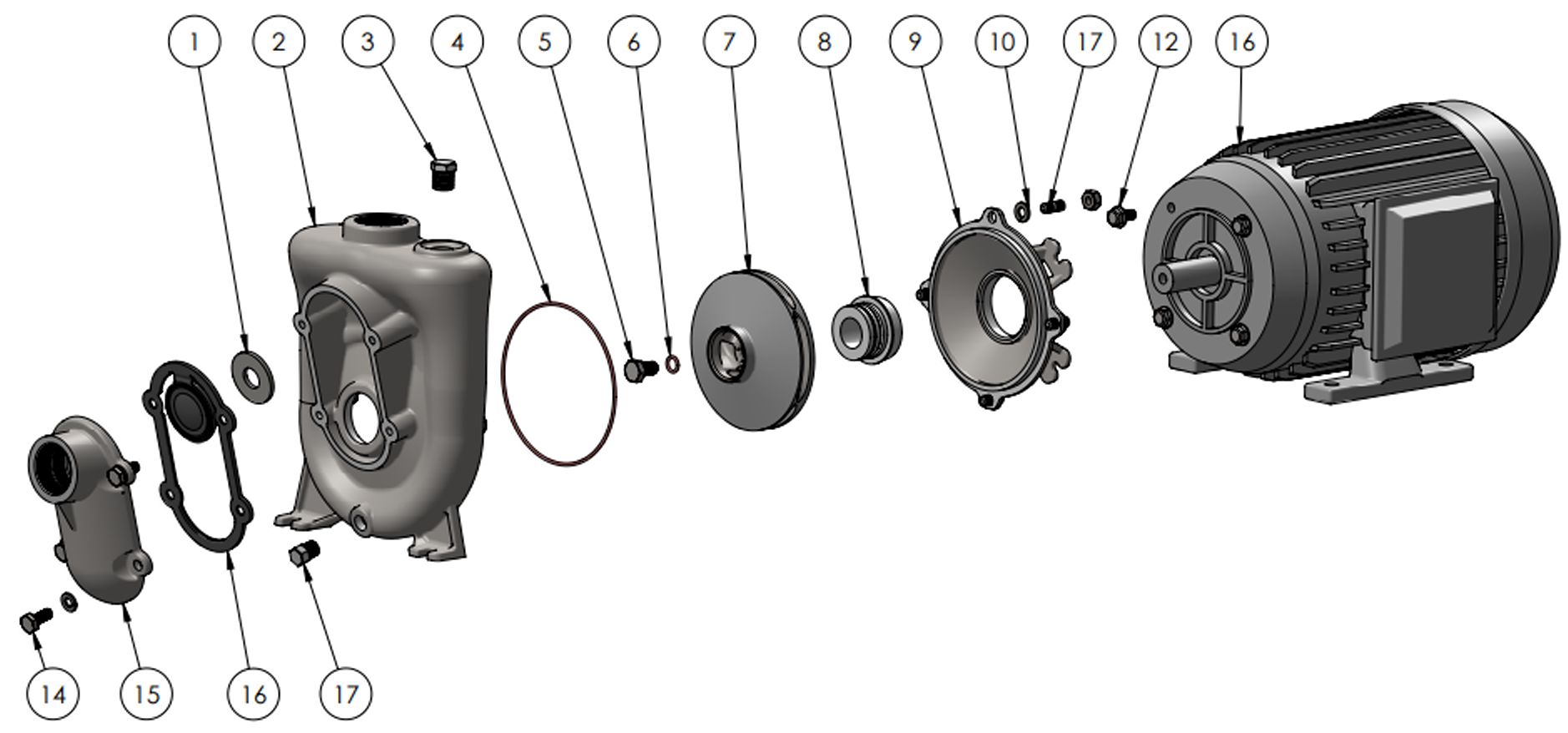 1
2
3
4
5
6
7
8
9
10
17
12
16
14
15
16
17