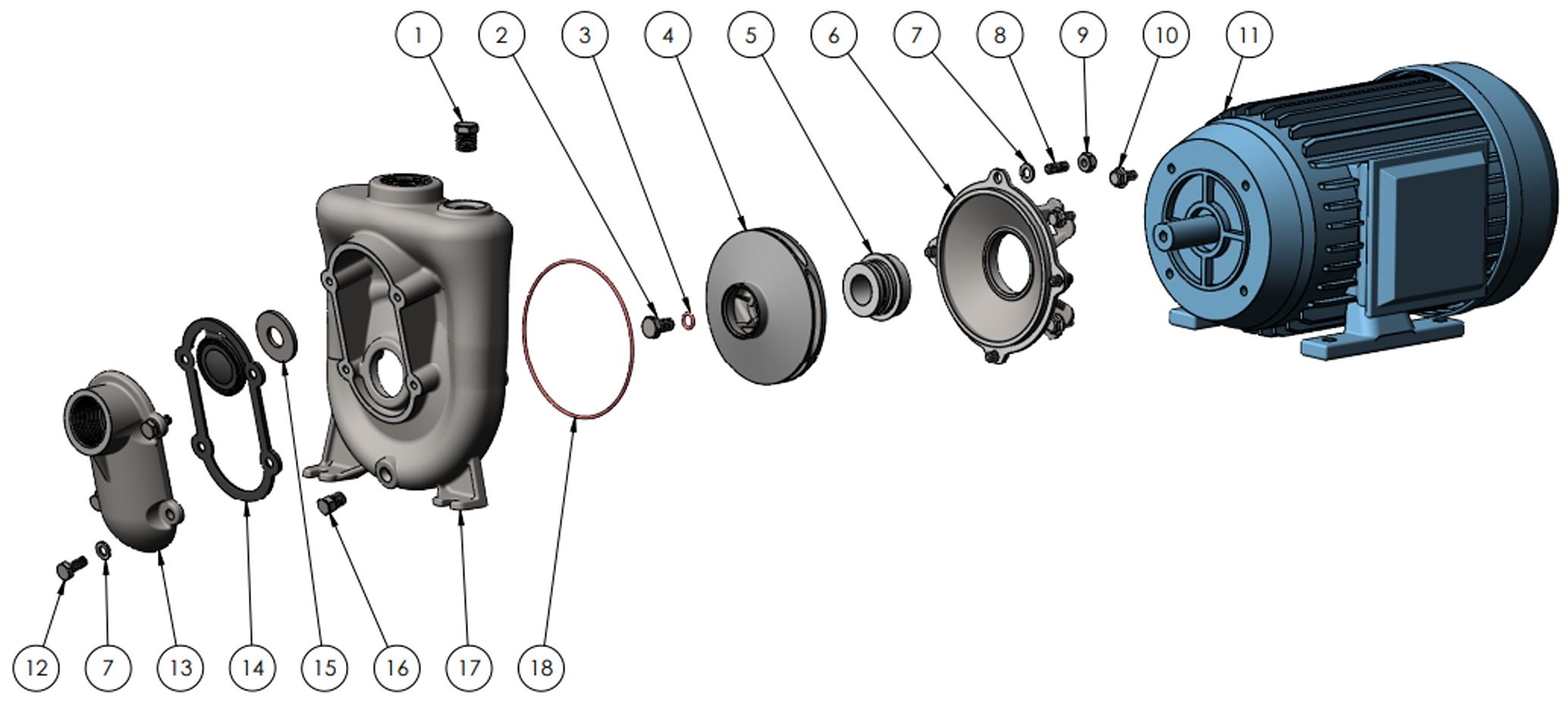 1 2 3 4 5 6 7 8 9 10 11

12 7 13 14 15 16 17 18