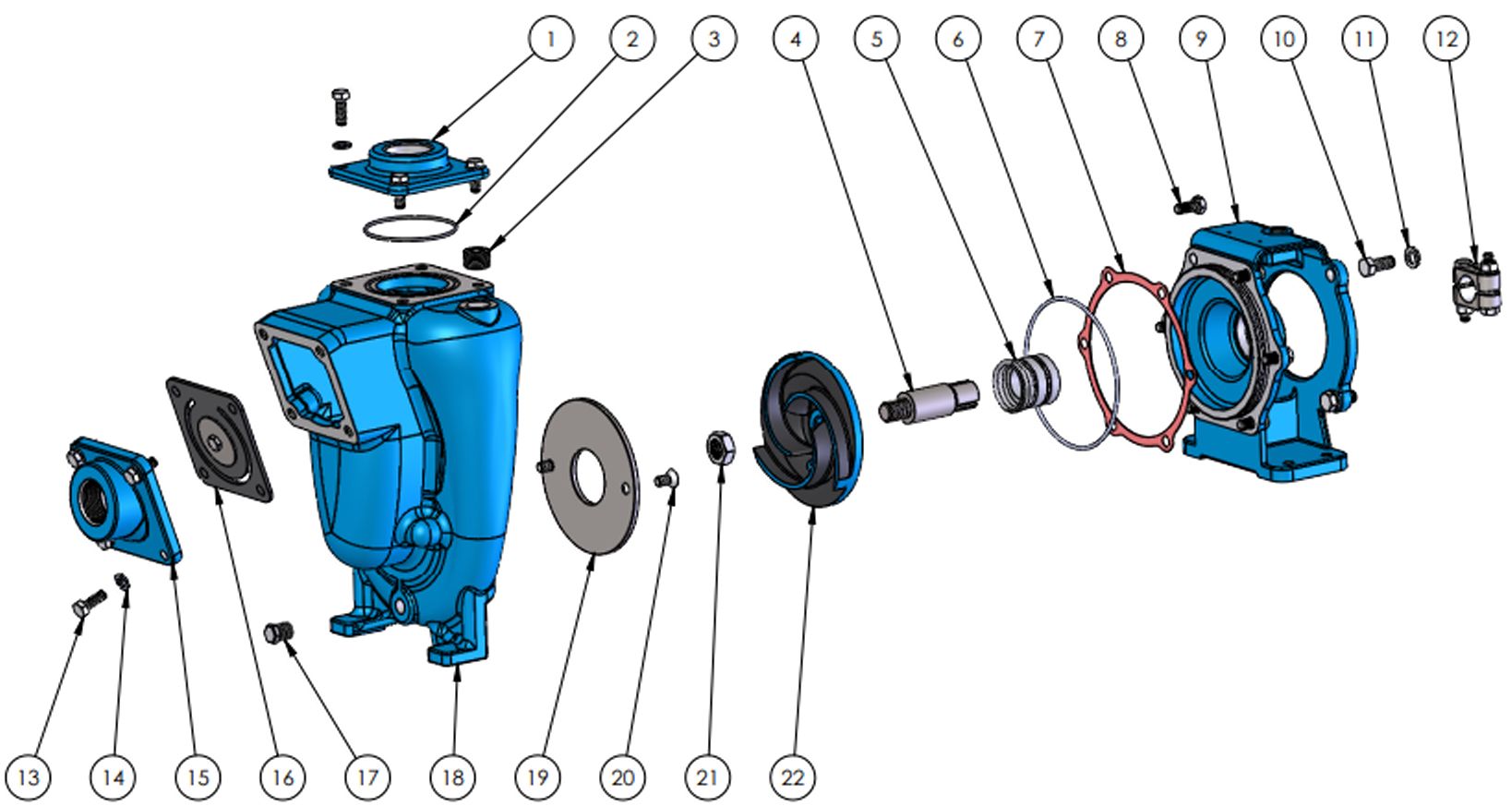 1
2
3
4
5
6
7
8
9
10
11
12
13
14
15
16
17
18
19
20
21
22