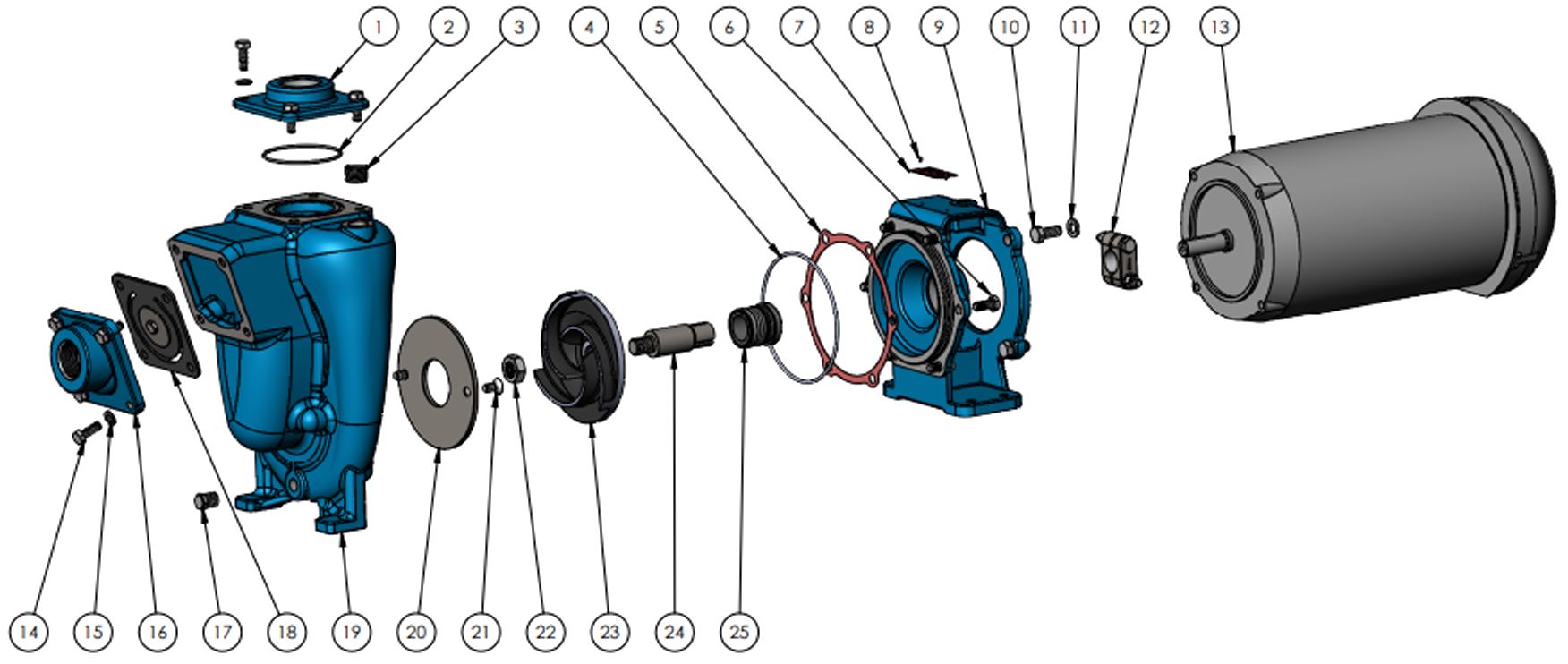 1 2 3 4 5 6 7 8 9 10 11 12 13

14 15 16 17 18 19 20 21 22 23 24 25