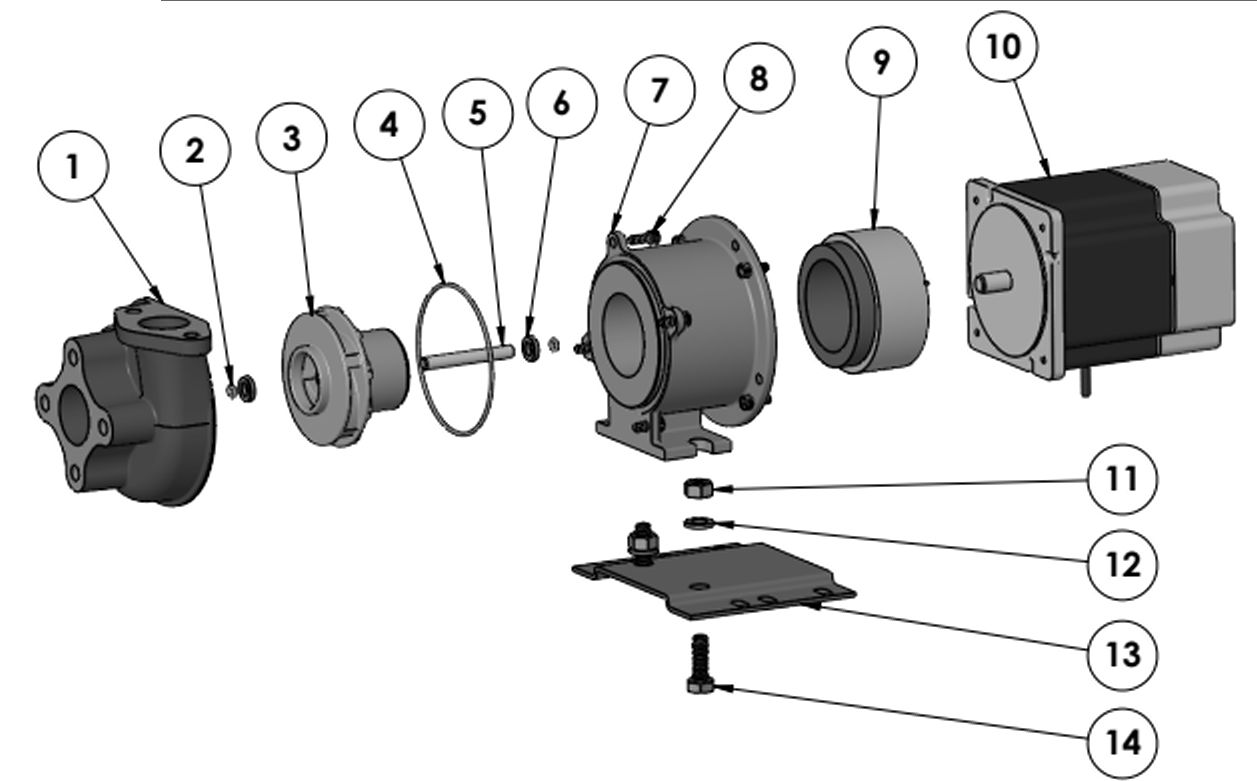 1
2
3
4
5
6
7
8
9
10
11
12
13
14