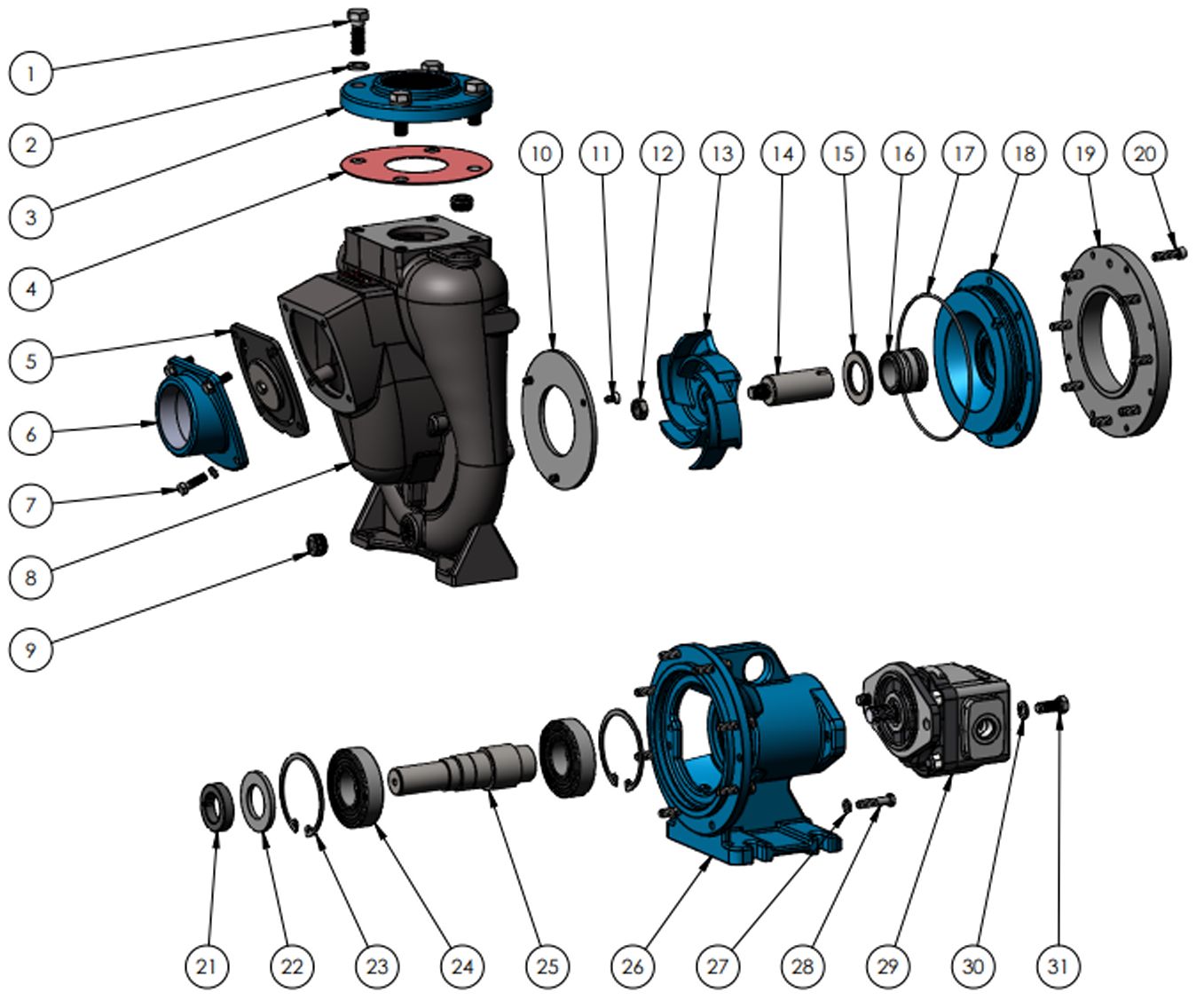 1
2
3
4
5
6
7
8
9
10
11
12
13
14
15
16
17
18
19
20
21
22
23
24
25
26
27
28
29
30
31