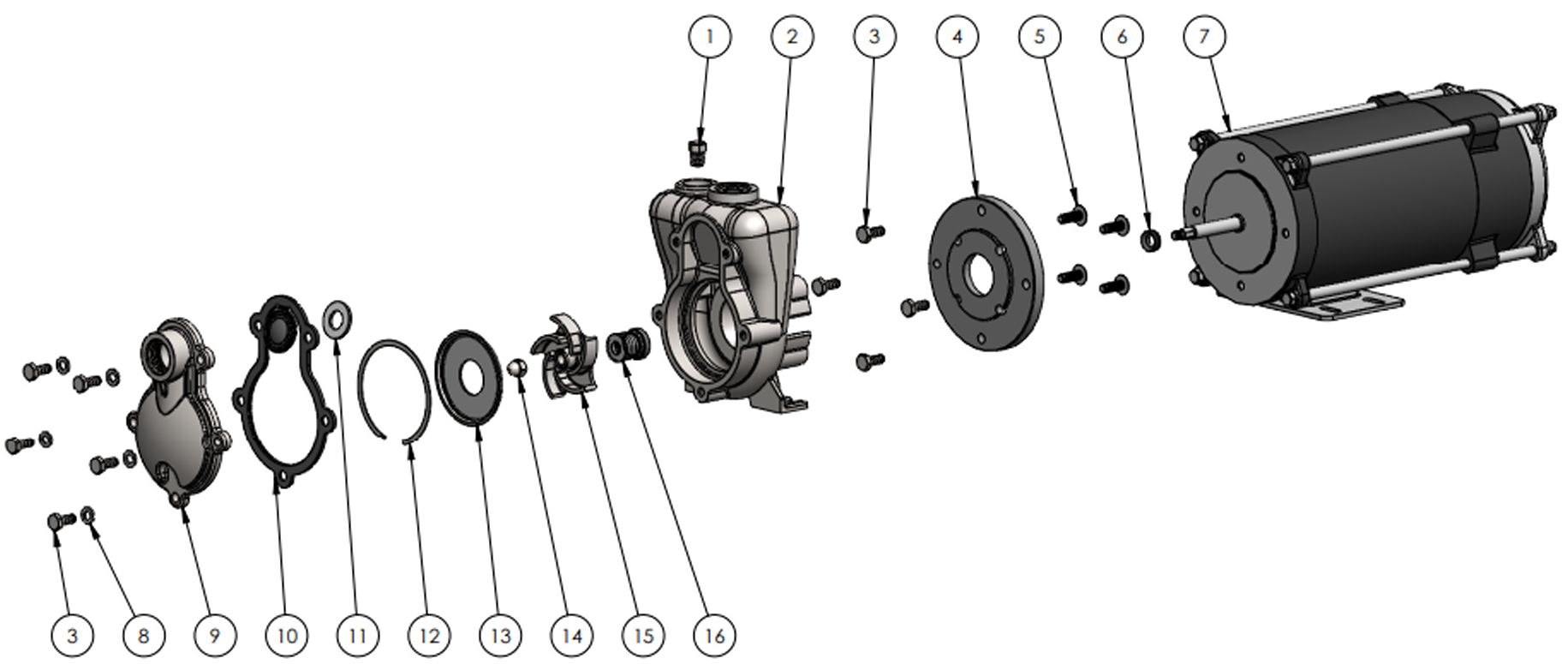 1
2
3
4
5
6
7
3
8
9
10
11
12
13
14
15
16