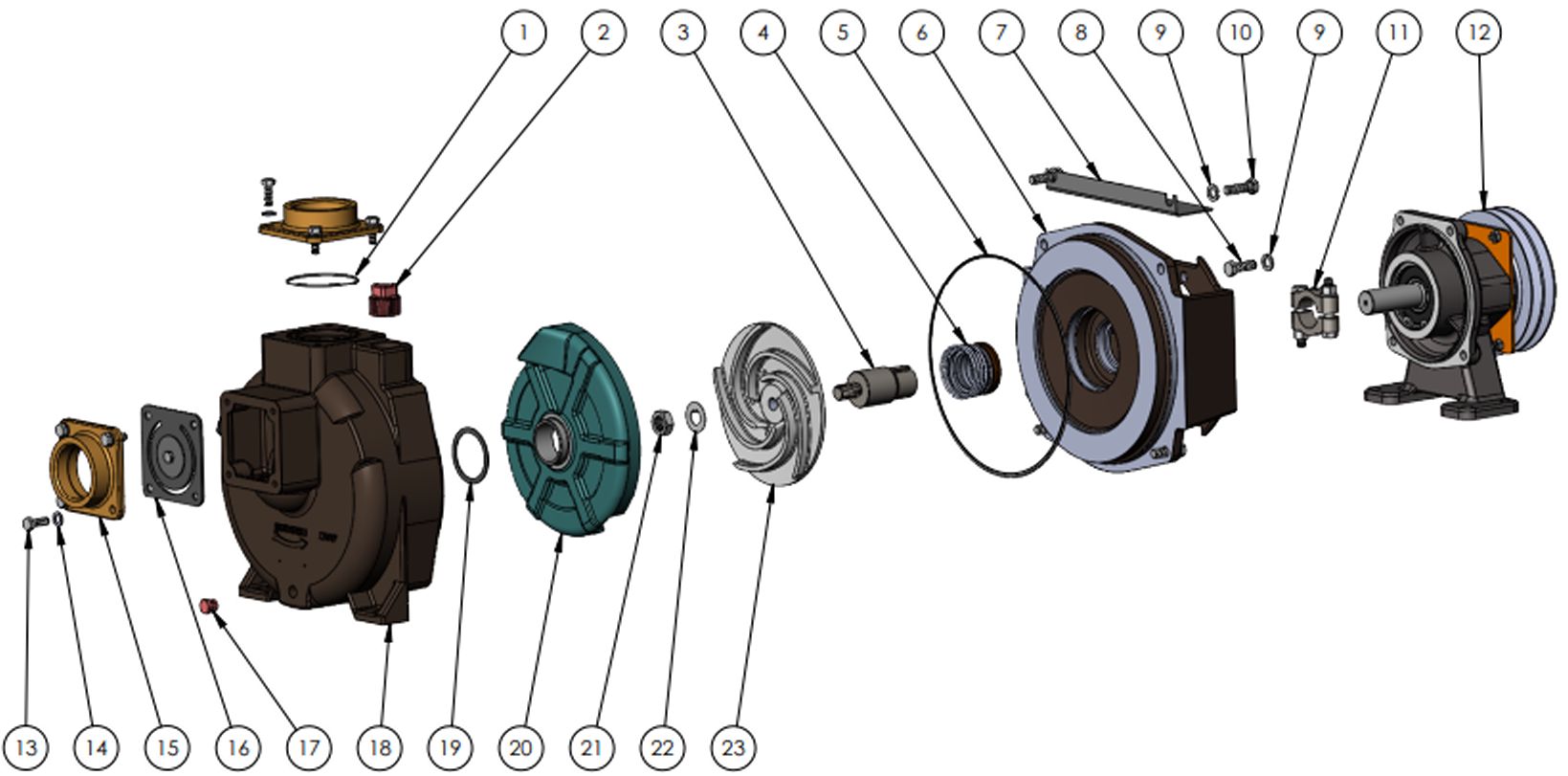 1
2
3
4
5
6
7
8
9
10
9
11
12

13
14
15
16
17
18
19
20
21
22
23