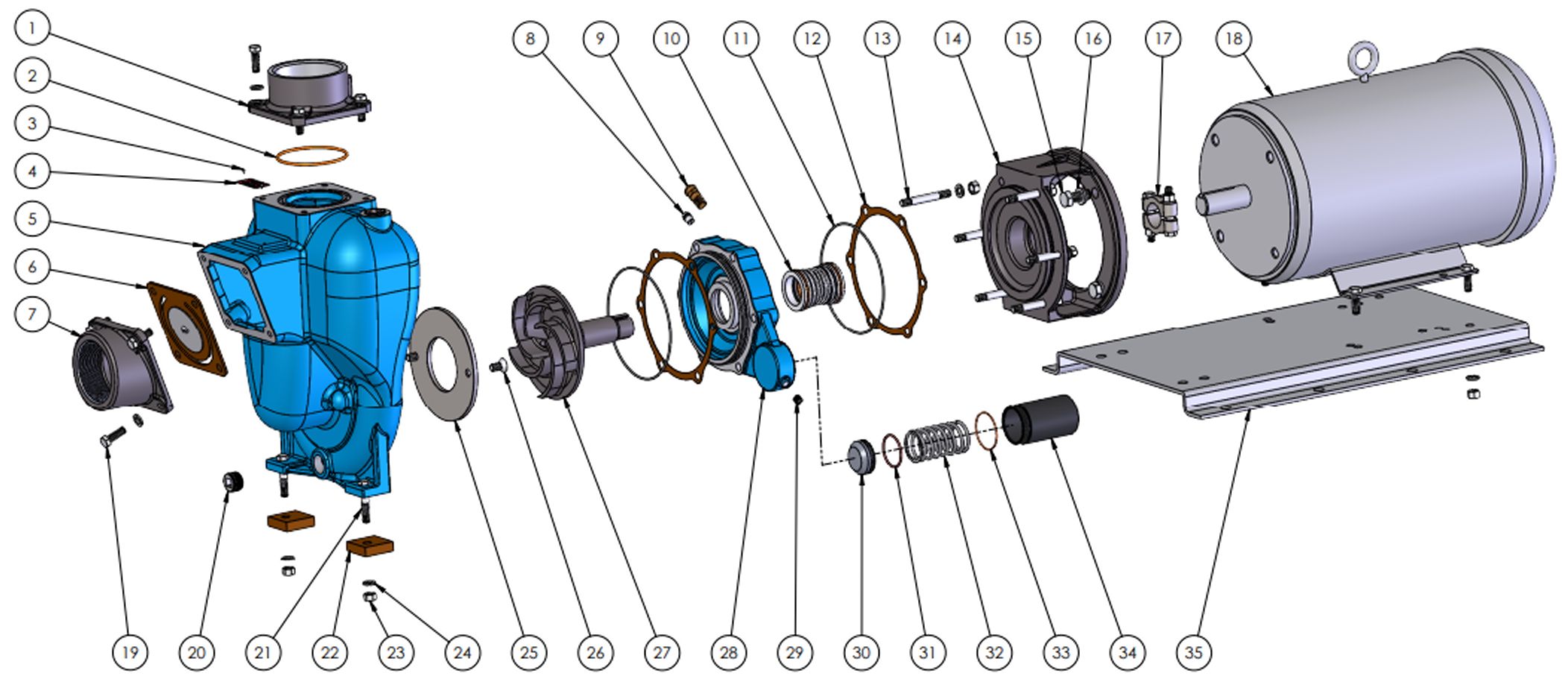 1
2
3
4
5
6
7
8
9
10
11
12
13
14
15
16
17
18
19
20
21
22
23
24
25
26
27
28
29
30
31
32
33
34
35