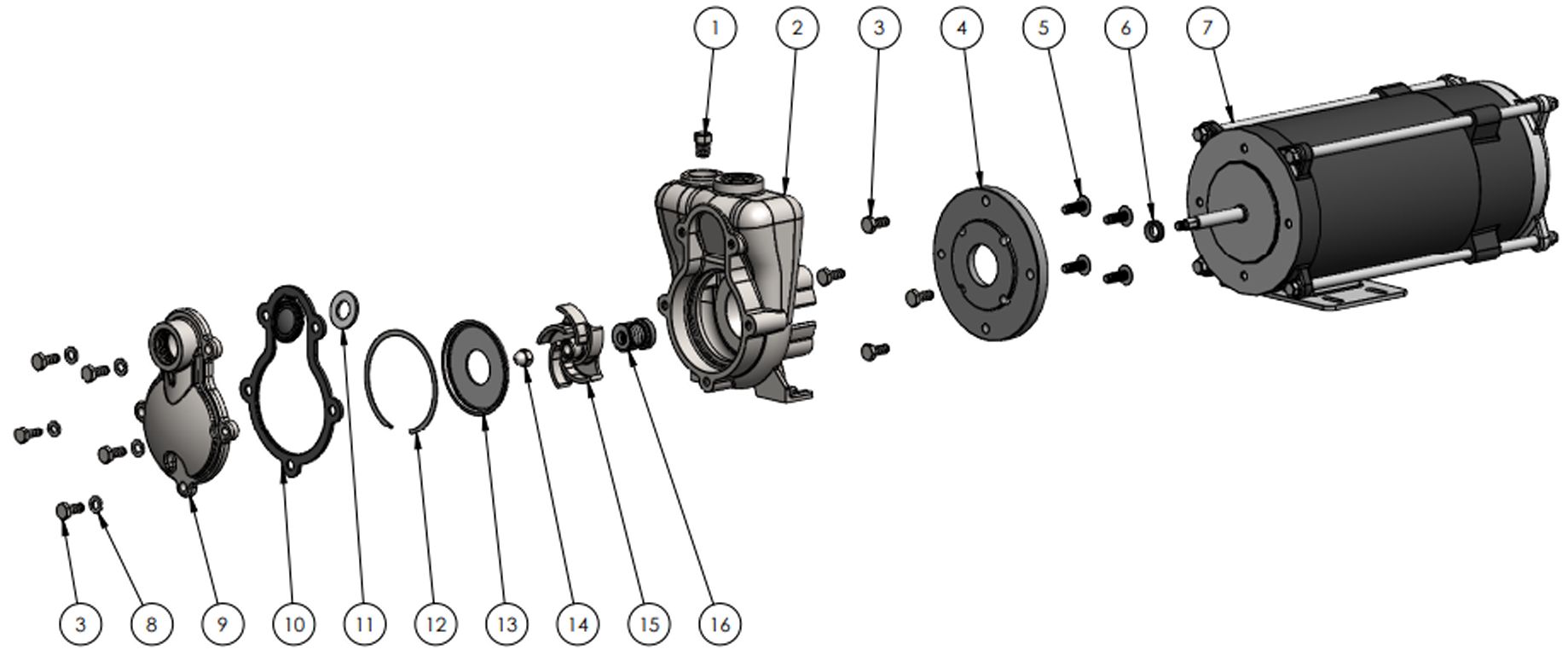 1
2
3
4
5
6
7
3
8
9
10
11
12
13
14
15
16