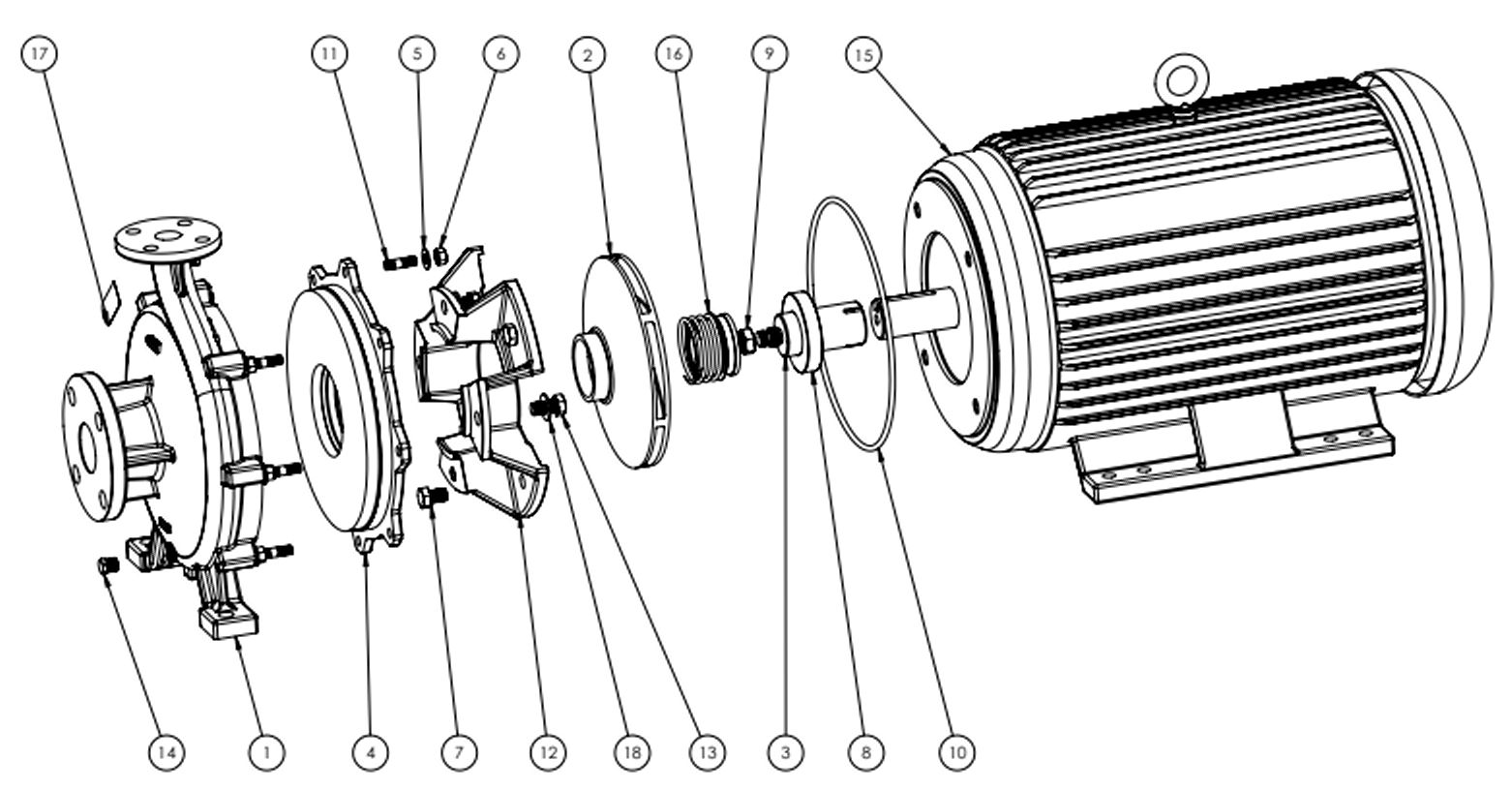 17

11

5

6

2

16

9

15

14

1

4

7

12

18

13

3

8

10