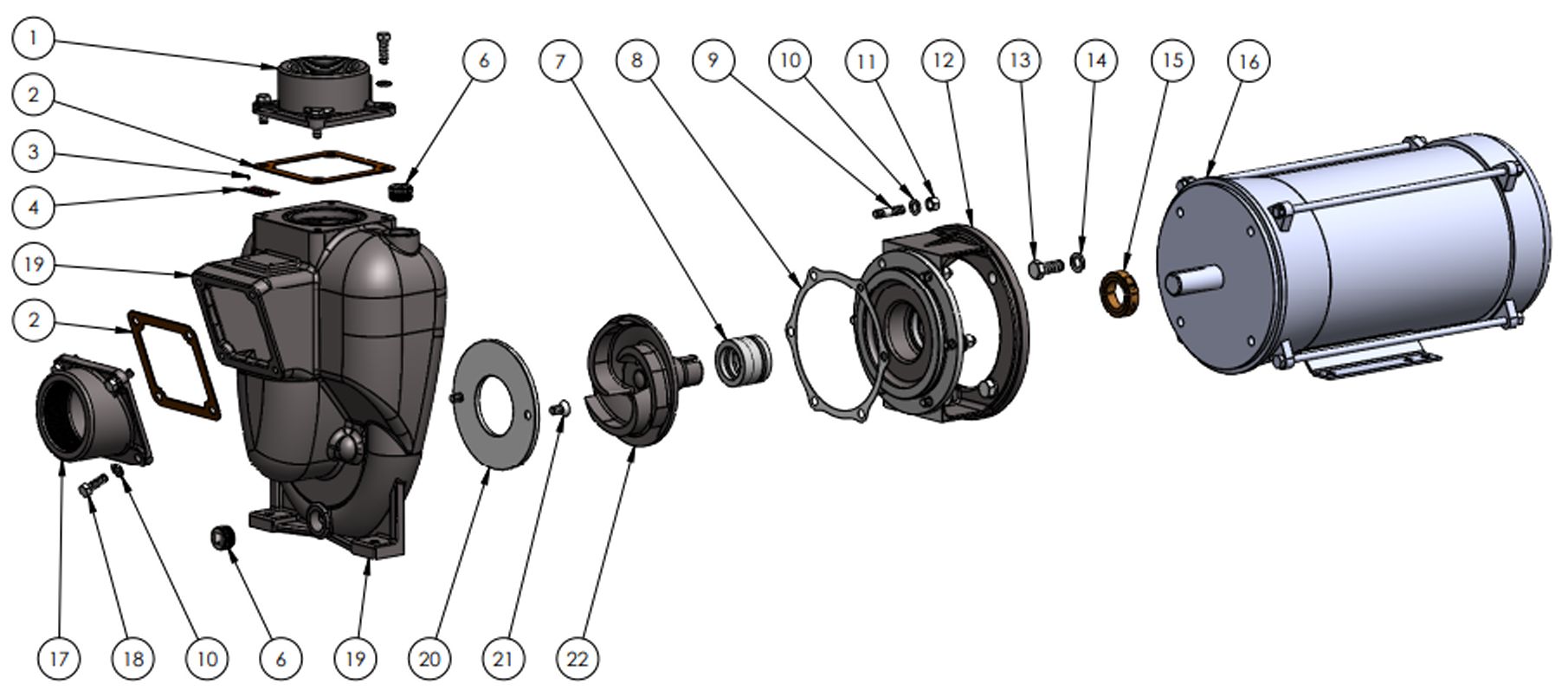 1
2
3
4
19
2
6
7
8
9
10
11
12
13
14
15
16
17
18
10
6
19
20
21
22