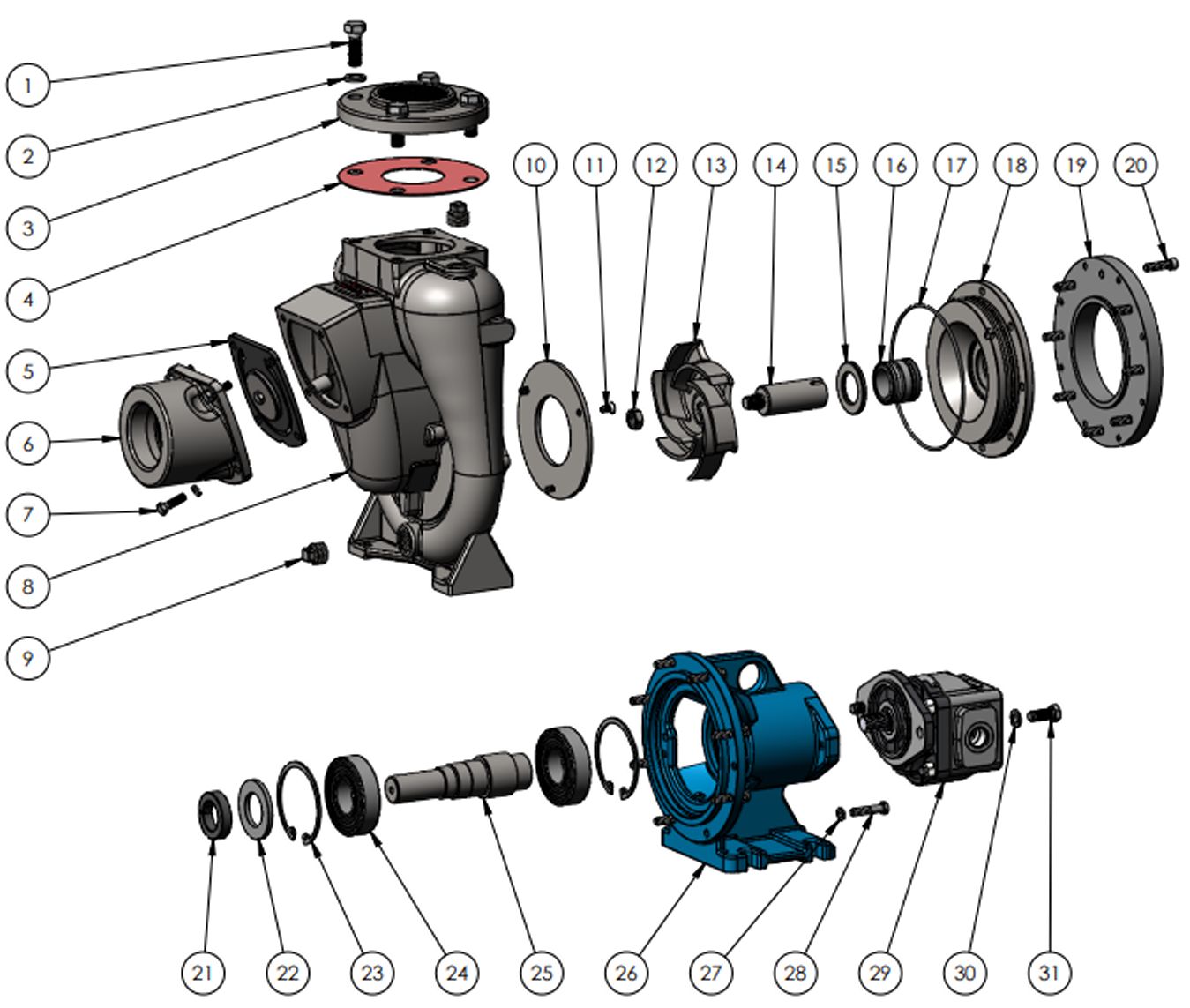 1
2
3
4
5
6
7
8
9
10
11
12
13
14
15
16
17
18
19
20
21
22
23
24
25
26
27
28
29
30
31