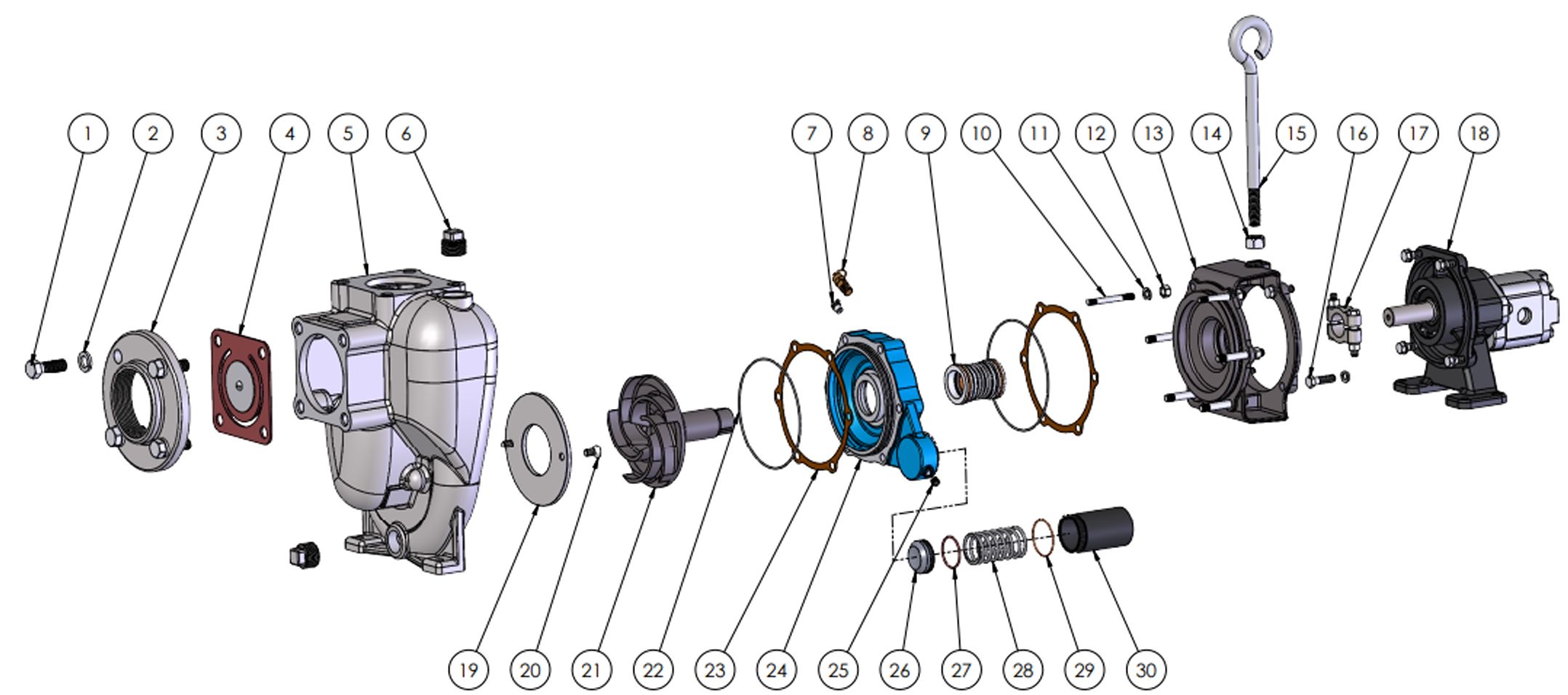 1 2 3 4 5 6 7 8 9 10 11 12 13 14 15 16 17 18

19 20 21 22 23 24 25 26 27 28 29 30