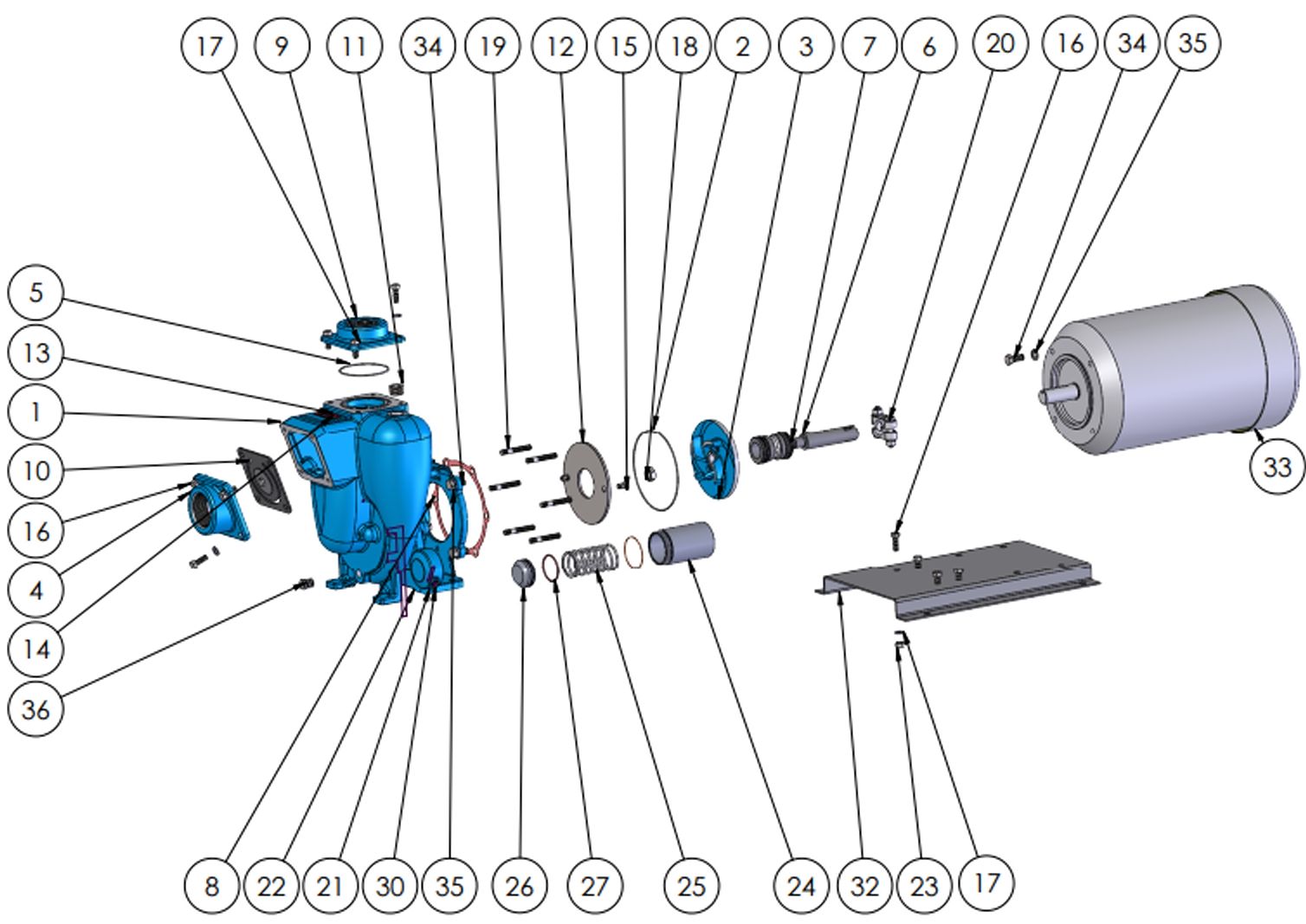 17 9 11 34 19 12 15 18 2 3 7 6 20 16 34 35

5

13

1

10

16

4

14

36

33

8 22 21 30 35 26 27 25 24 32 23 17