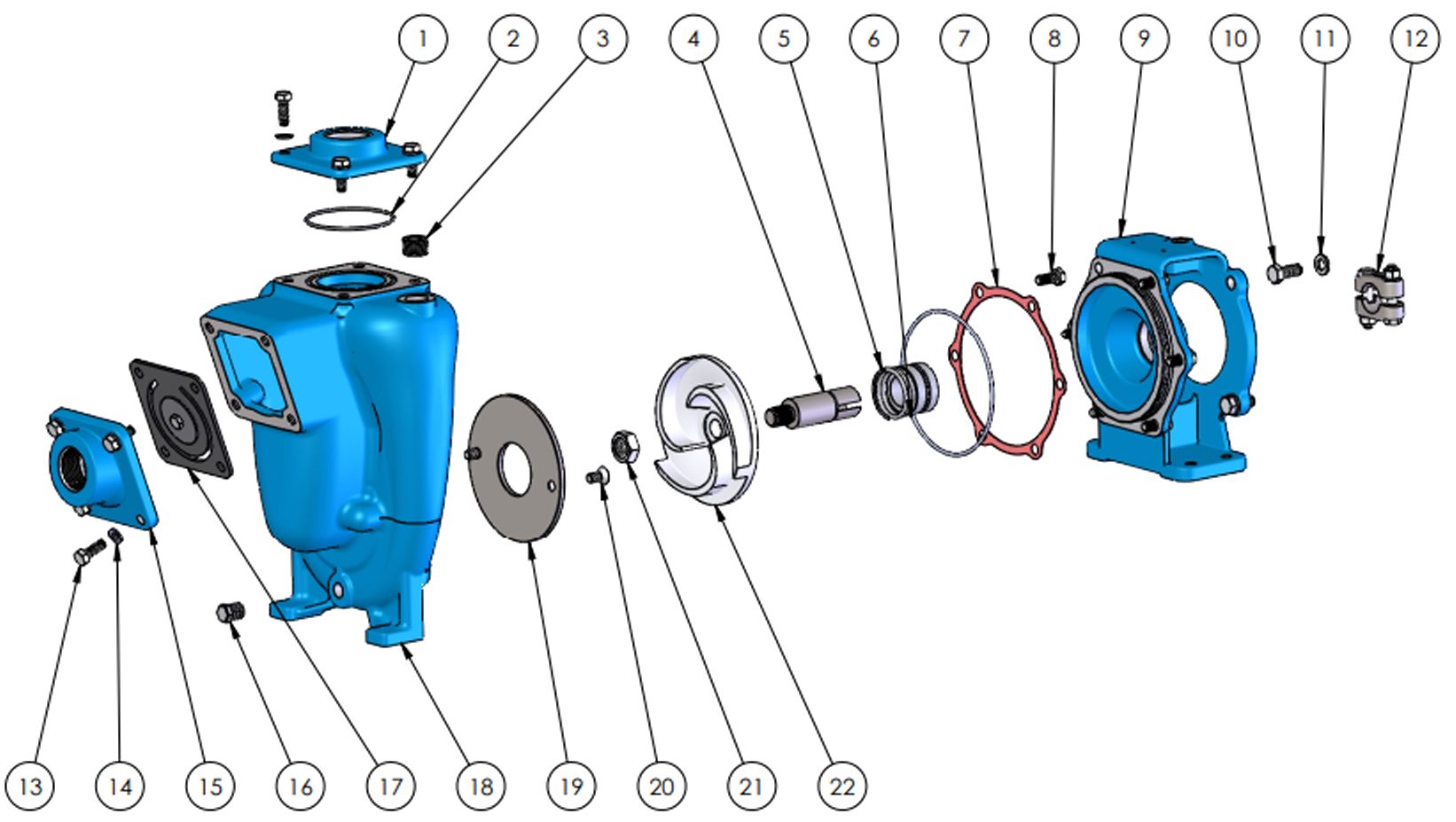 1 2 3 4 5 6 7 8 9 10 11 12

13 14 15 16 17 18 19 20 21 22