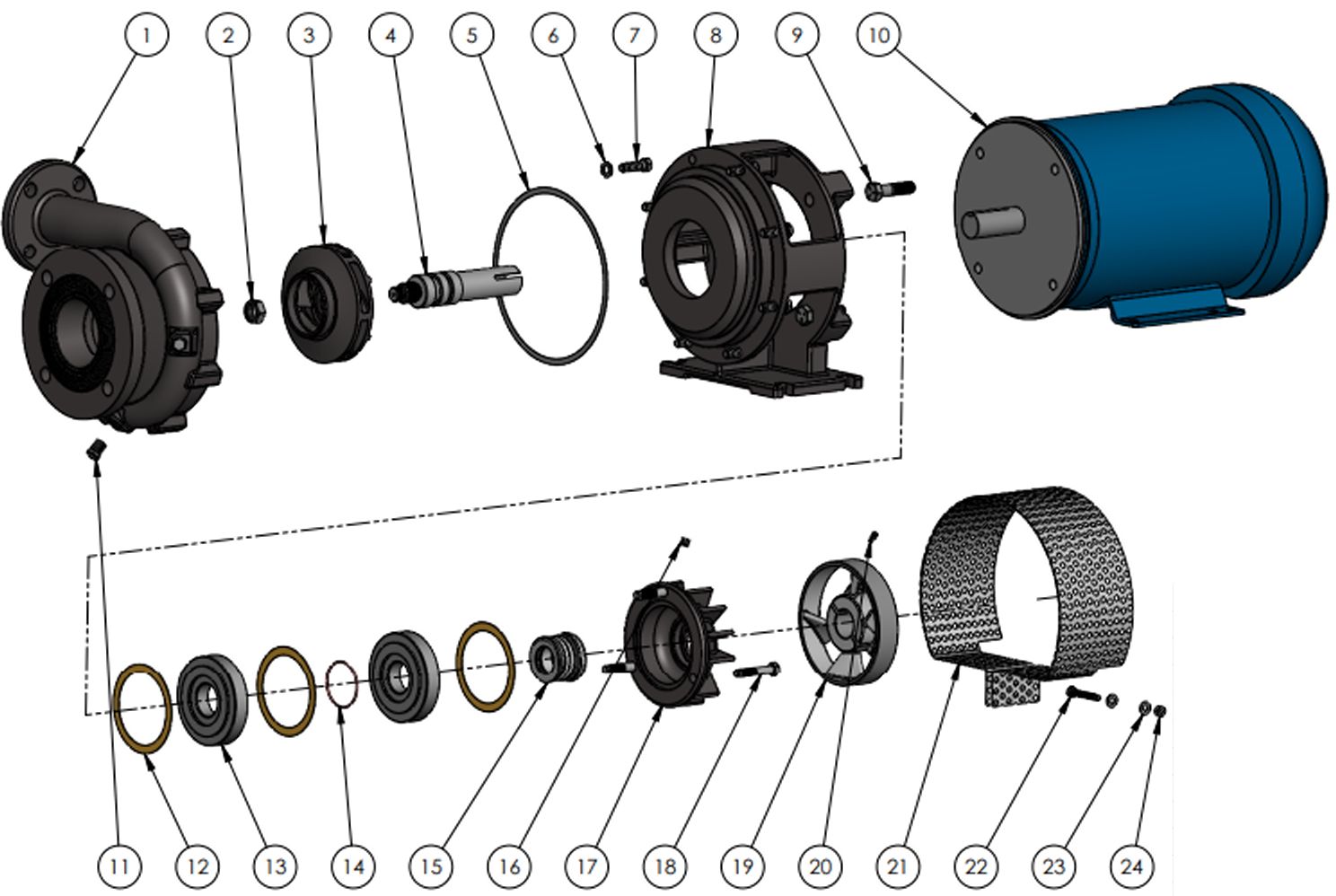 1 2 3 4 5 6 7 8 9 10

11 12 13 14 15 16 17 18 19 20 21 22 23 24