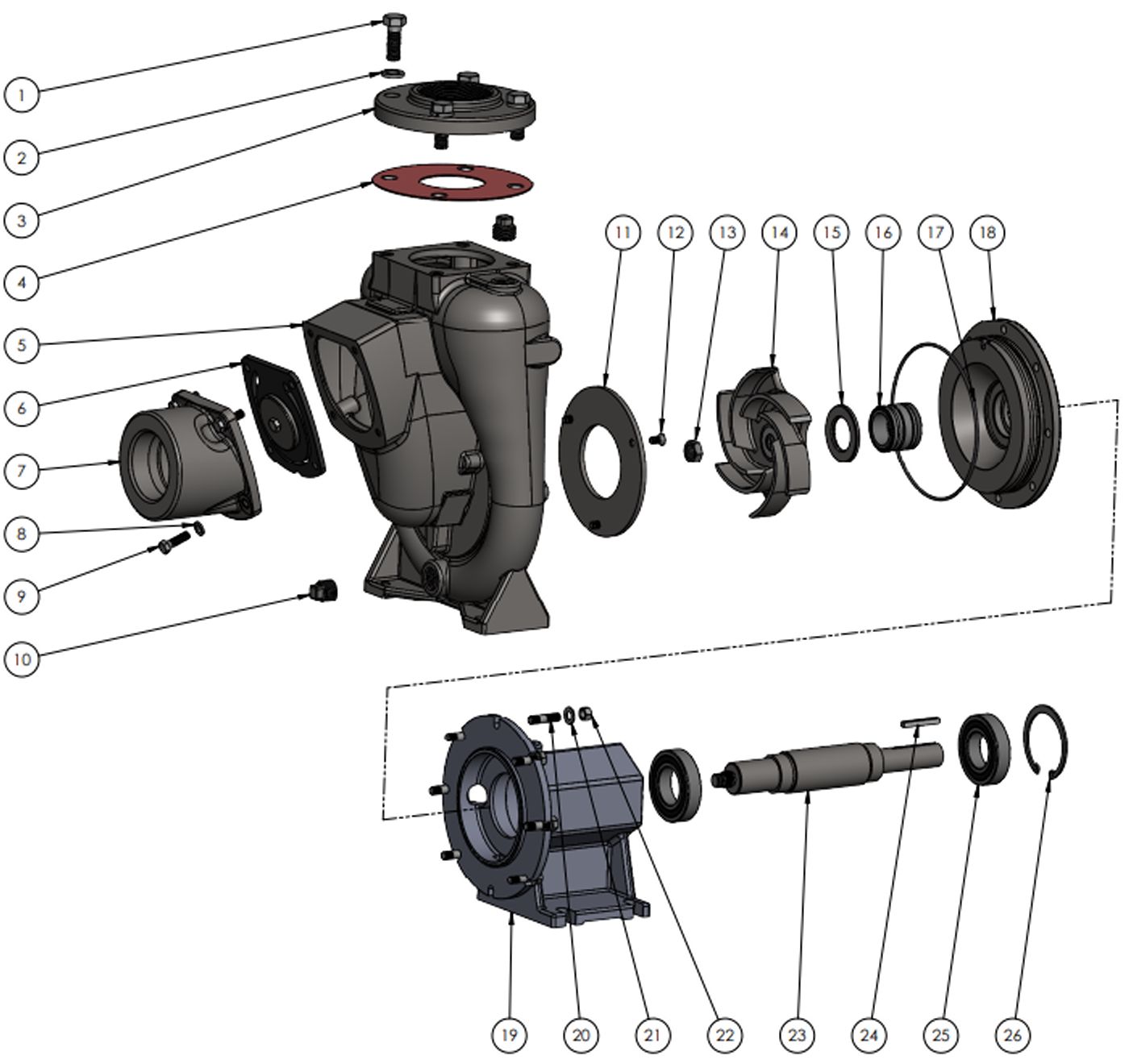 1
2
3
4
5
6
7
8
9
10
11
12
13
14
15
16
17
18
19
20
21
22
23
24
25
26