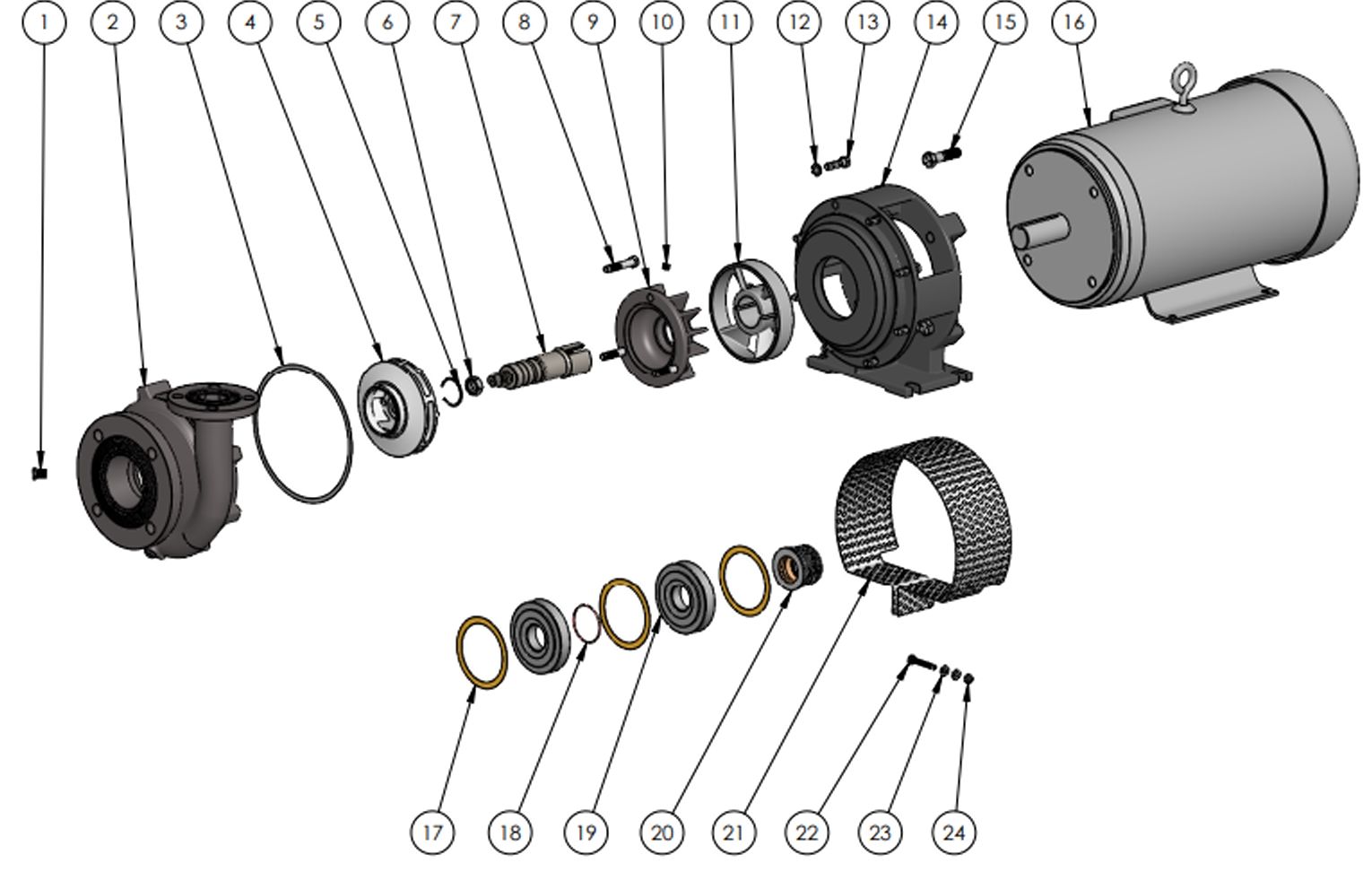 1 2 3 4 5 6 7 8 9 10 11 12 13 14 15 16

17 18 19 20 21 22 23 24