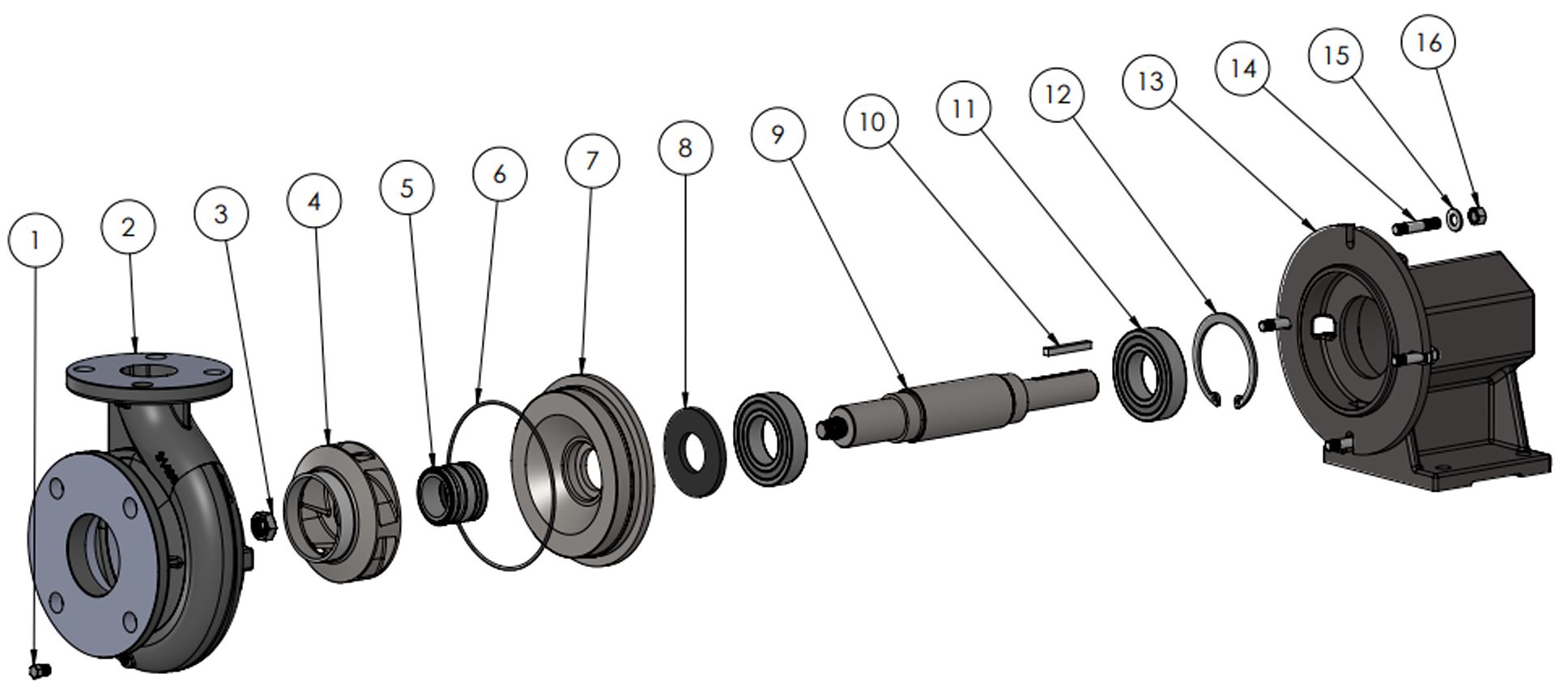 1
2
3
4
5
6
7
8
9
10
11
12
13
14
15
16