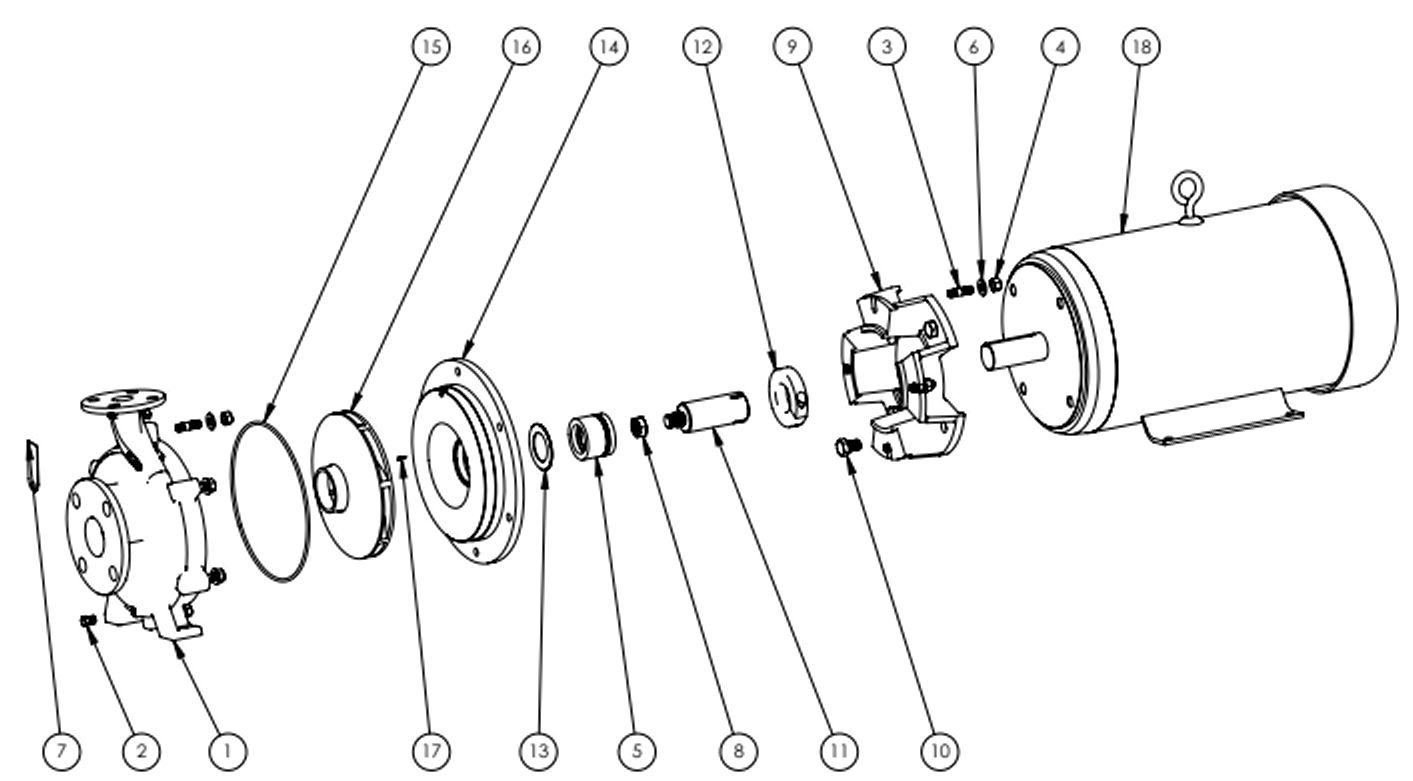 15 16 14 12 9 3 6 4 18

7 2 1 17 13 5 8 11 10