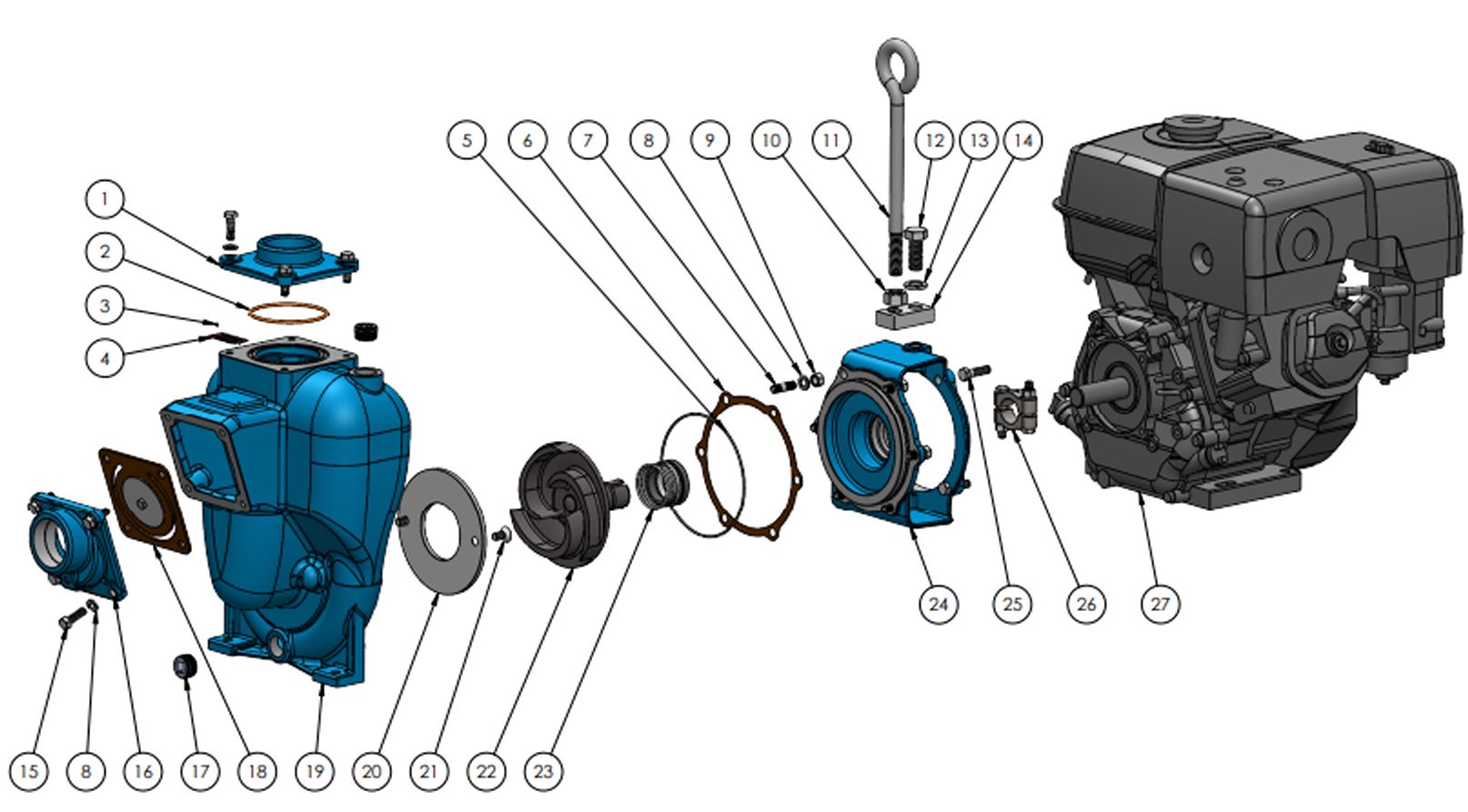 1
2
3
4
5 6 7 8 9 10 11 12 13 14
24 25 26 27
15 8 16 17 18 19 20 21 22 23